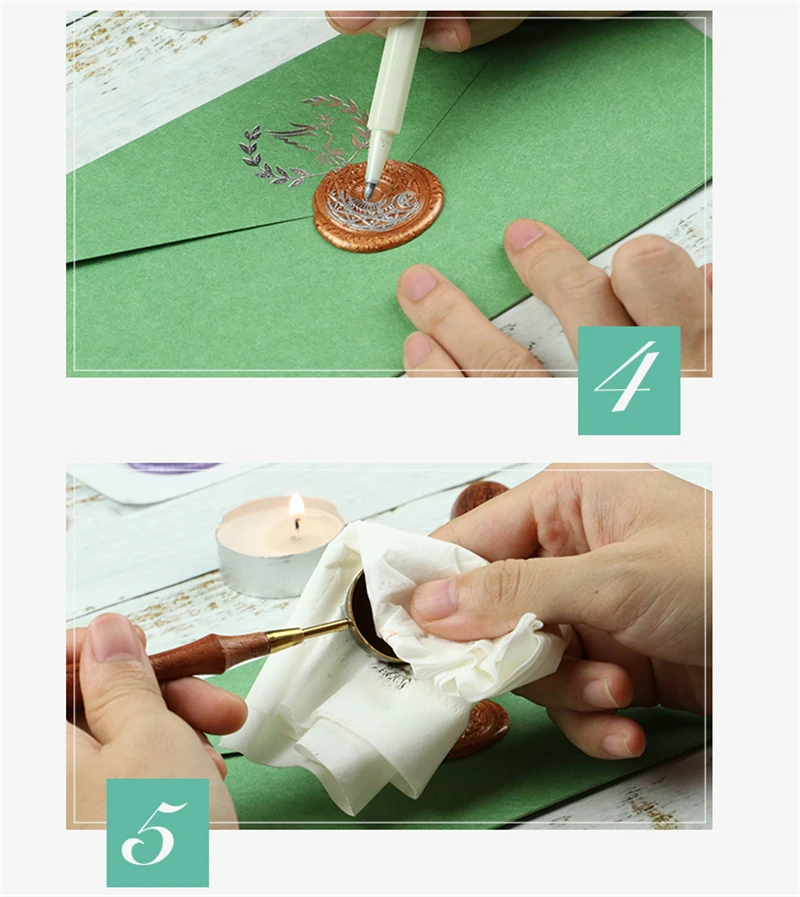 4

5