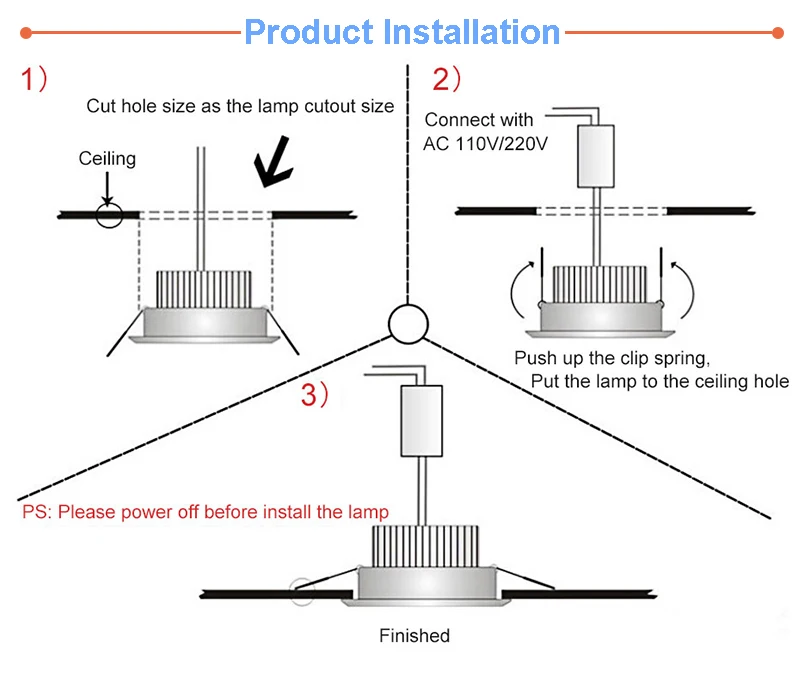 Product Installation

1)

Cut hole size as the lamp cutout size

Ceiling

2)

Connect with AC 110V/220V

Push up the clip spring, Put the lamp to the ceiling hole

3)

PS: Please power off before install the lamp

Finished