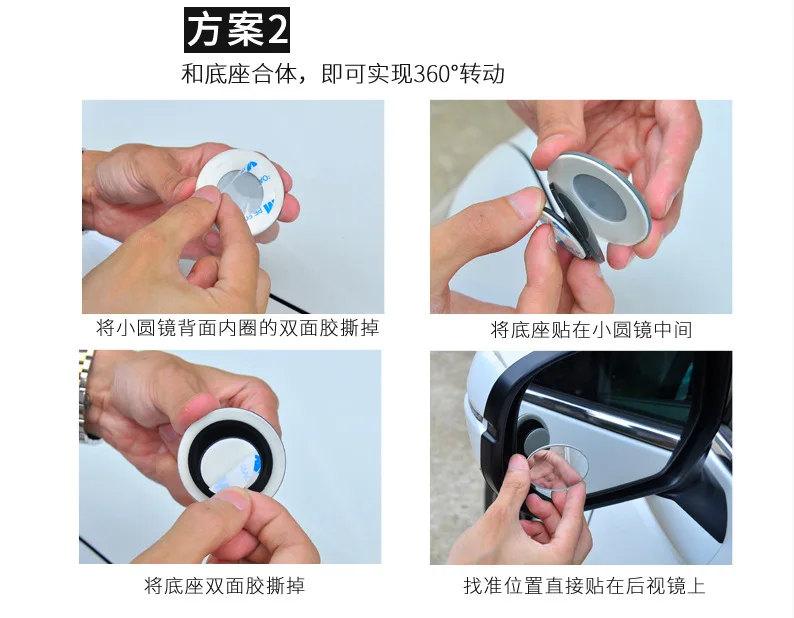 方案2

和底座合体，即可实现360°转动

将小圆镜背面内圈的双面胶撕掉

将底座贴在小圆镜中间

将底座双面胶撕掉

找准位置直接贴在后视镜上