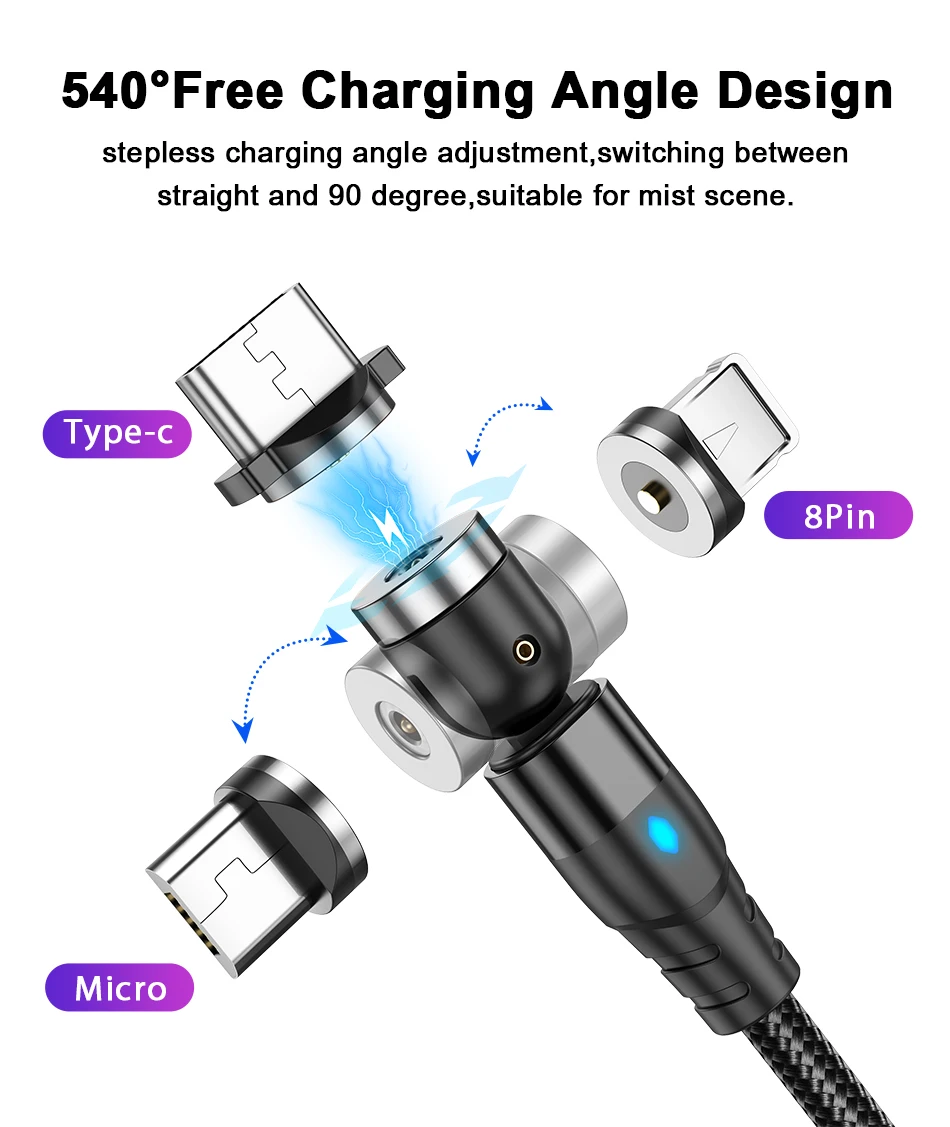 540°Free Charging Angle Design

stepless charging angle adjustment,switching between straight and 90 degree,suitable for mist scene.

Type-c

8Pin

Micro