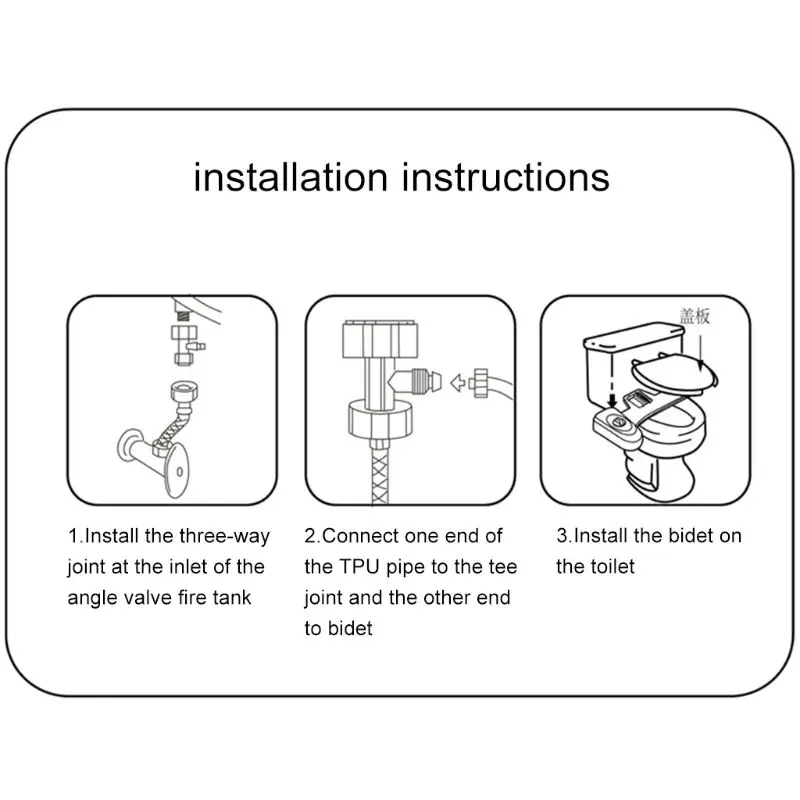 installation instructions

盖板

1.Install the three-way joint at the inlet of the angle valve fire tank

2.Connect one end of the TPU pipe to the tee joint and the other end to bidet

3.Install the bidet on the toilet