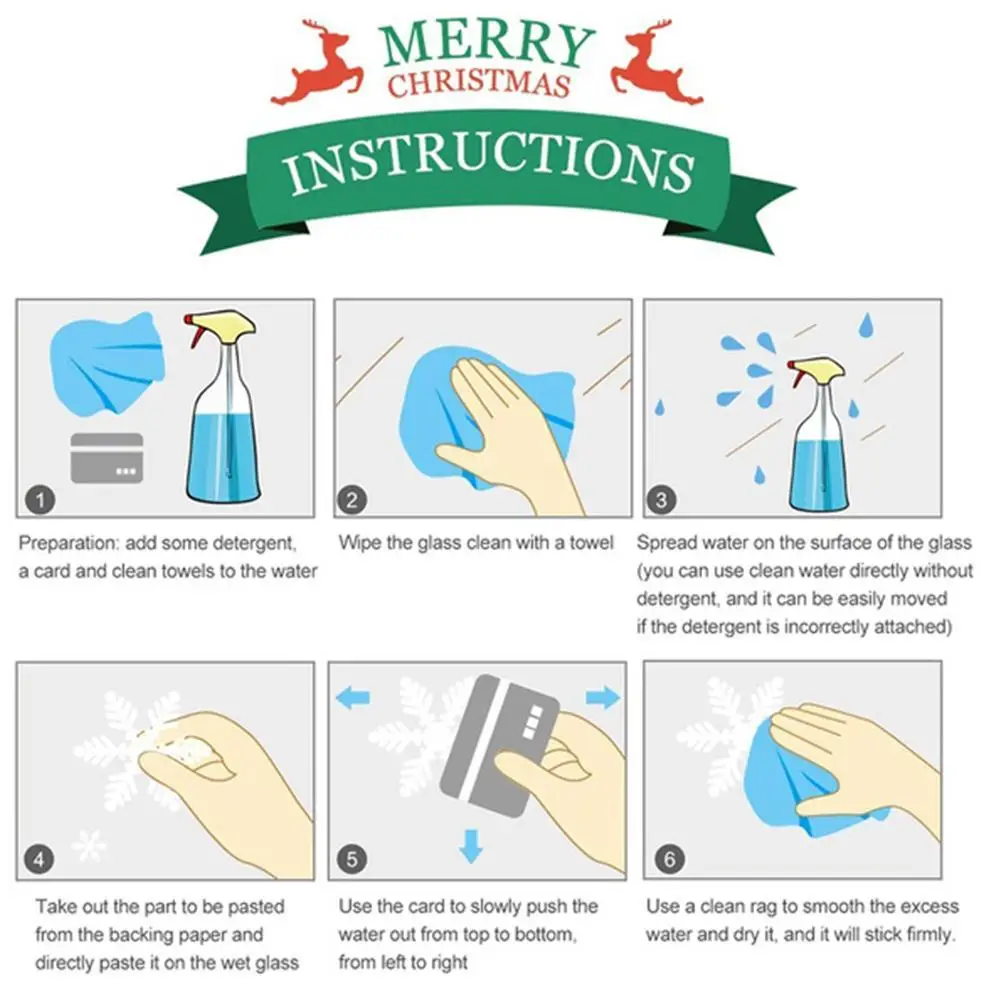 MERRY CHRISTMAS

INSTRUCTIONS

1

Preparation: add some detergent, a card and clean towels to the water

2

Wipe the glass clean with a towel

3

Spread water on the surface of the glass (you can use clean water directly without detergent, and it can be easily moved if the detergent is incorrectly attached)

4

Take out the part to be pasted from the backing paper and directly paste it on the wet glass

5

Use the card to slowly push the water out from top to bottom, from left to right

6

Use a clean rag to smooth the excess water and dry it, and it will stick firmly.