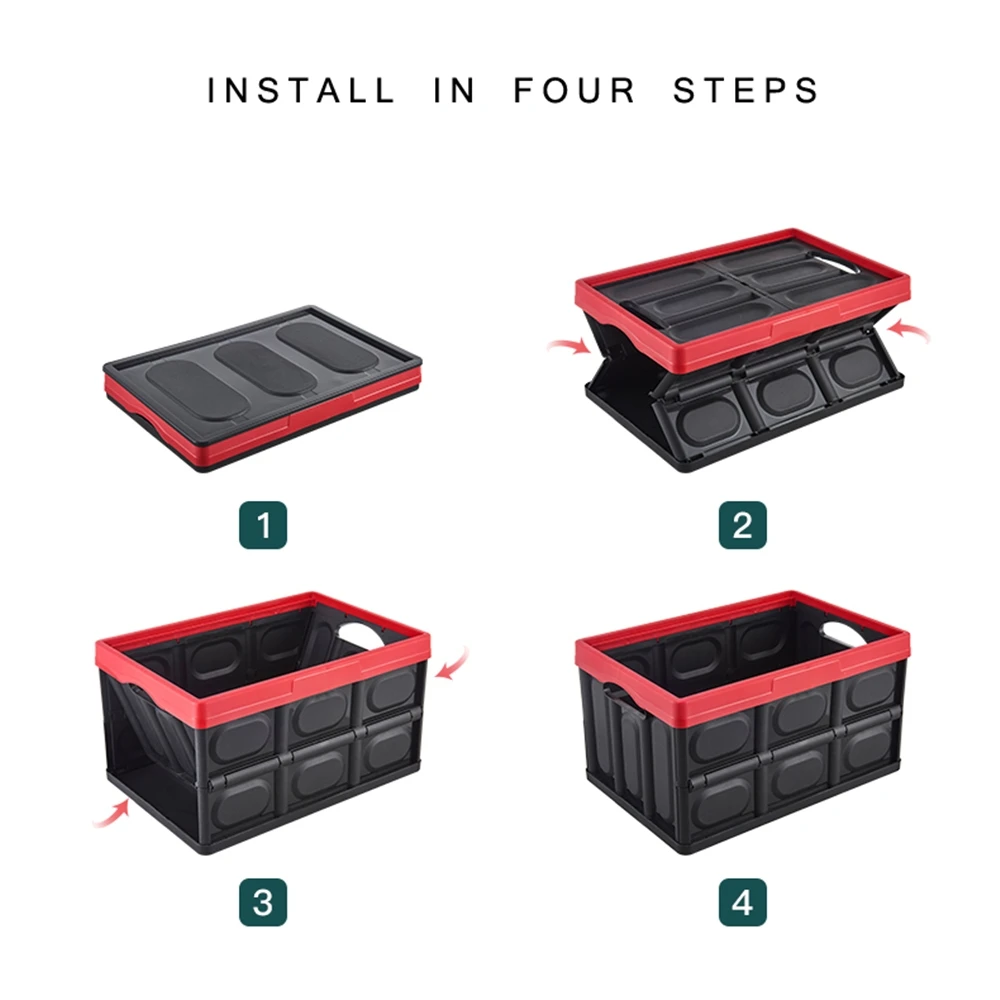 INSTALL IN FOUR STEPS

1

2

3

4