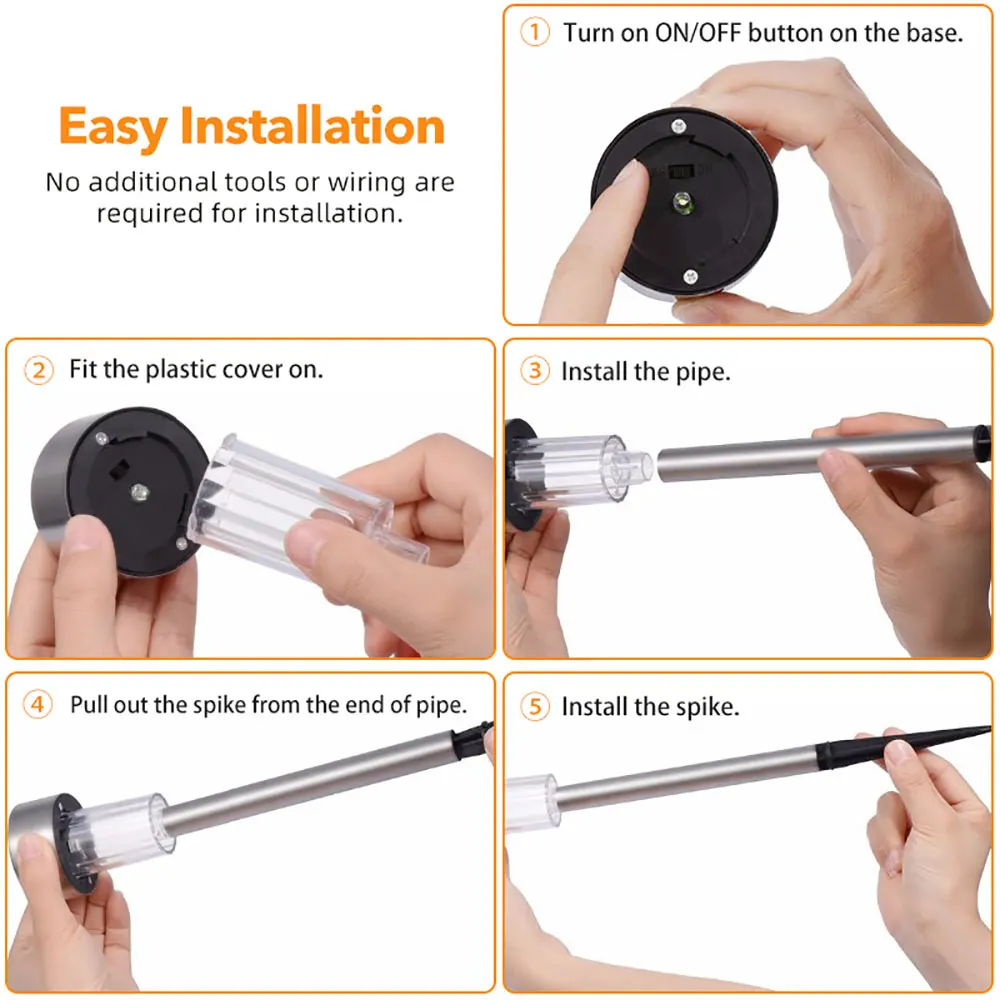 Easy Installation

No additional tools or wiring are required for installation.

① Turn on ON/OFF button on the base.

② Fit the plastic cover on.

③ Install the pipe.

④ Pull out the spike from the end of pipe.

⑤ Install the spike.