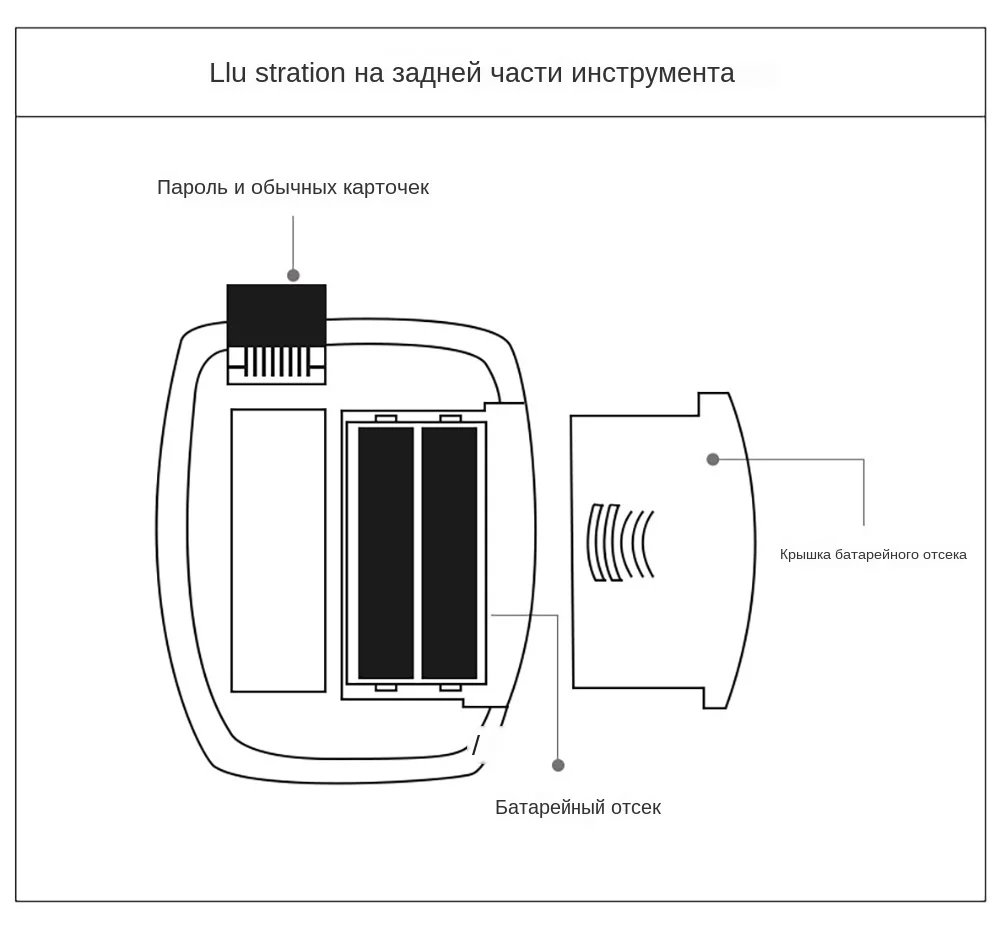 Llu stration на задней части инструмента

Пароль и обычных карточек

Крышка батарейного отсека

Батарейный отсек