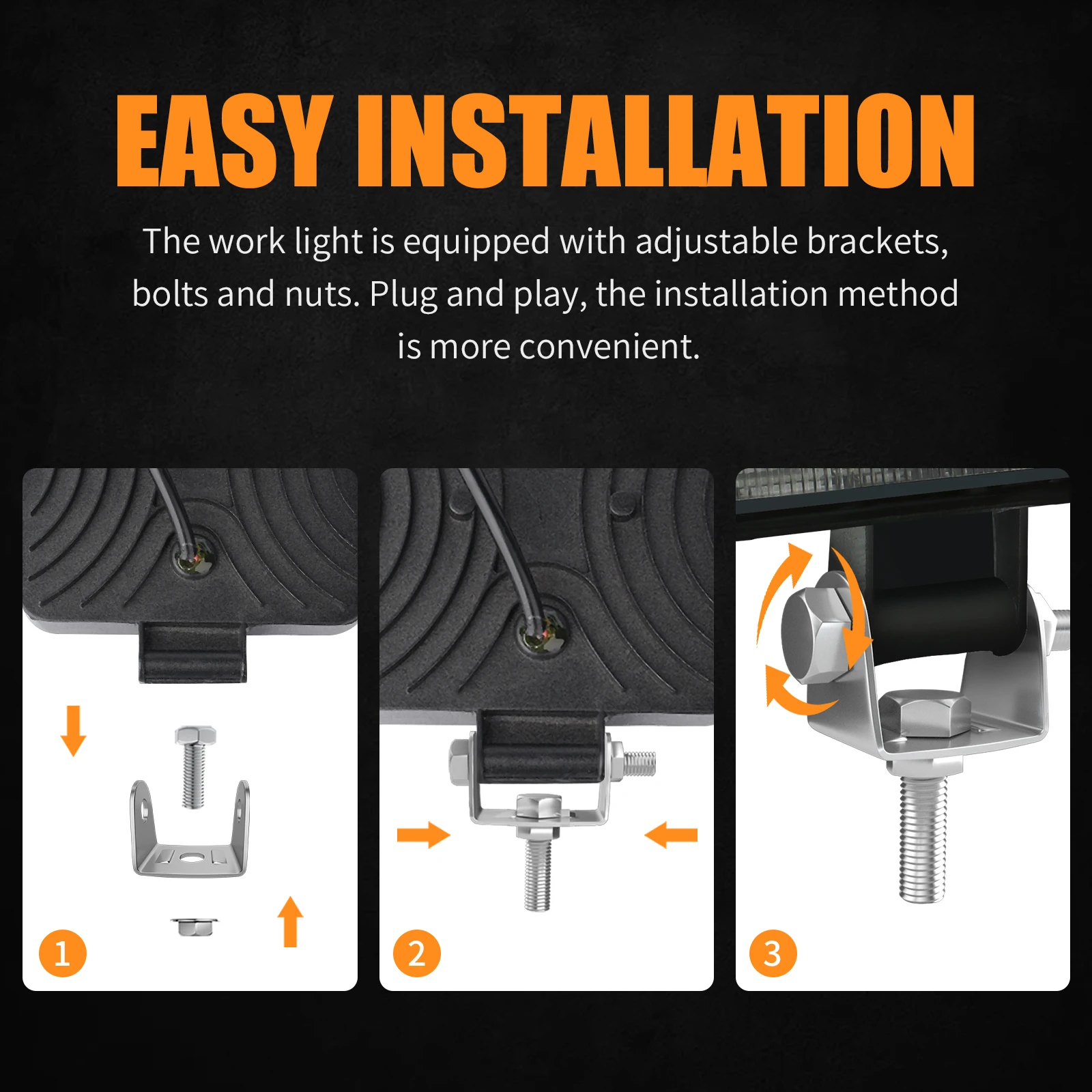 EASY INSTALLATION

The work light is equipped with adjustable brackets, bolts and nuts. Plug and play, the installation method is more convenient.

1

2

3