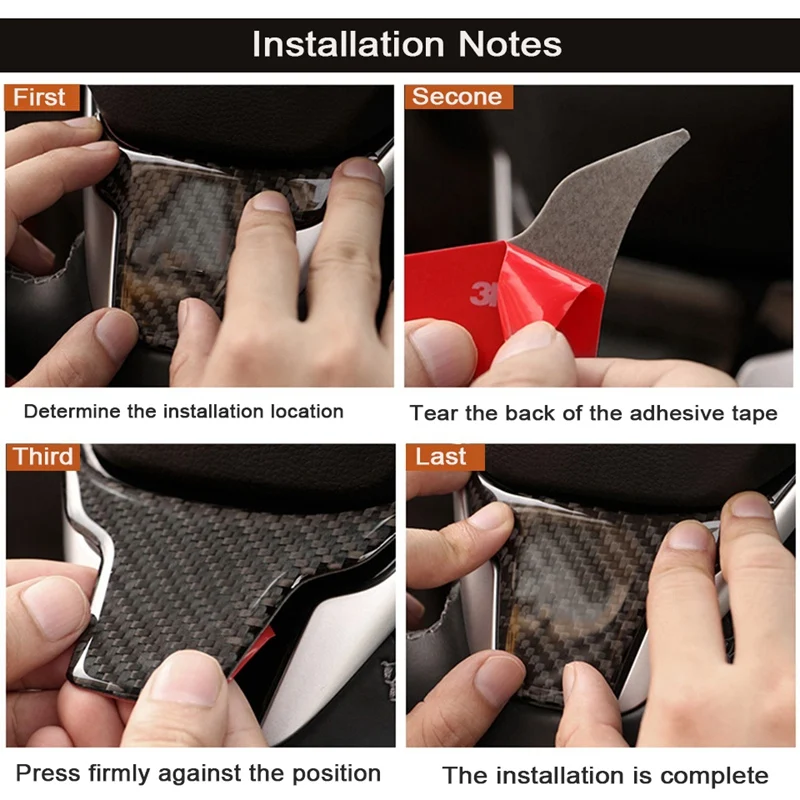 Installation Notes

First

Determine the installation location

Secone

3M

Tear the back of the adhesive tape

Third

Press firmly against the position

Last

The installation is complete