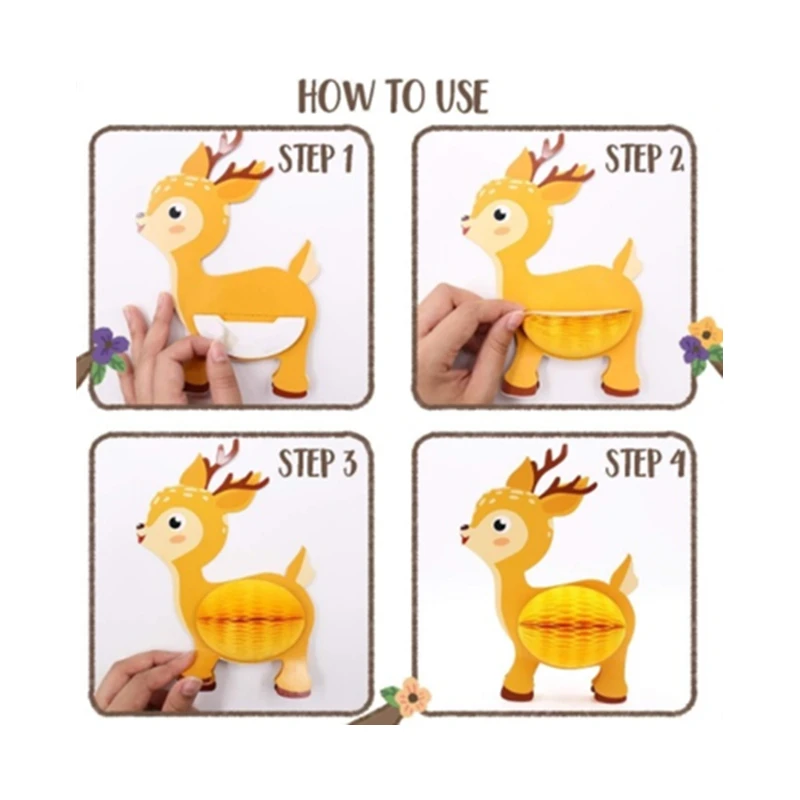 HOW TO USE

STEP 1

STEP 2

STEP 3

STEP 4