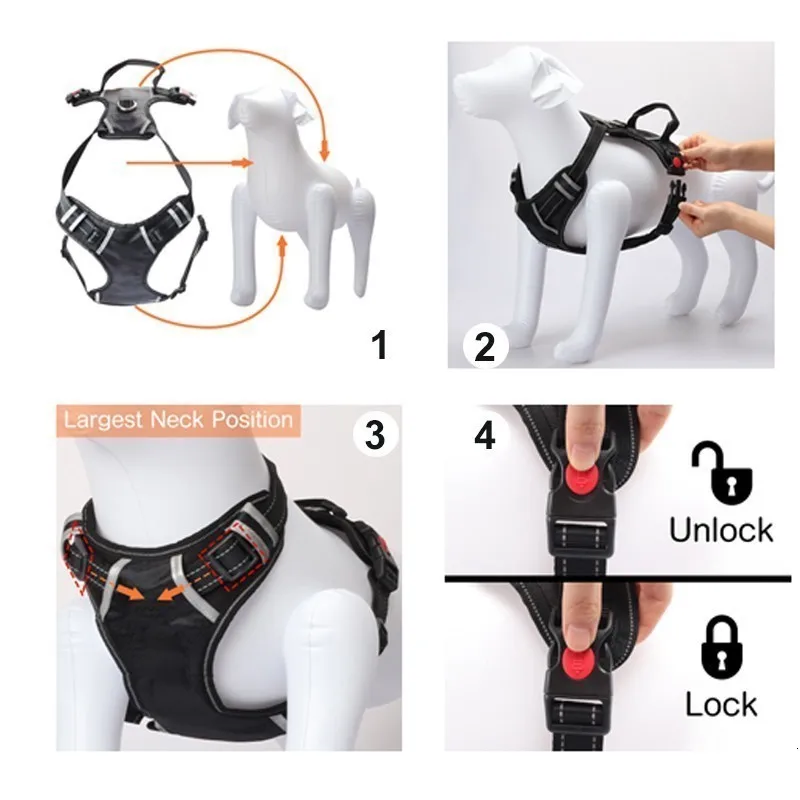 1

2

Largest Neck Position

3

4

Unlock

Lock