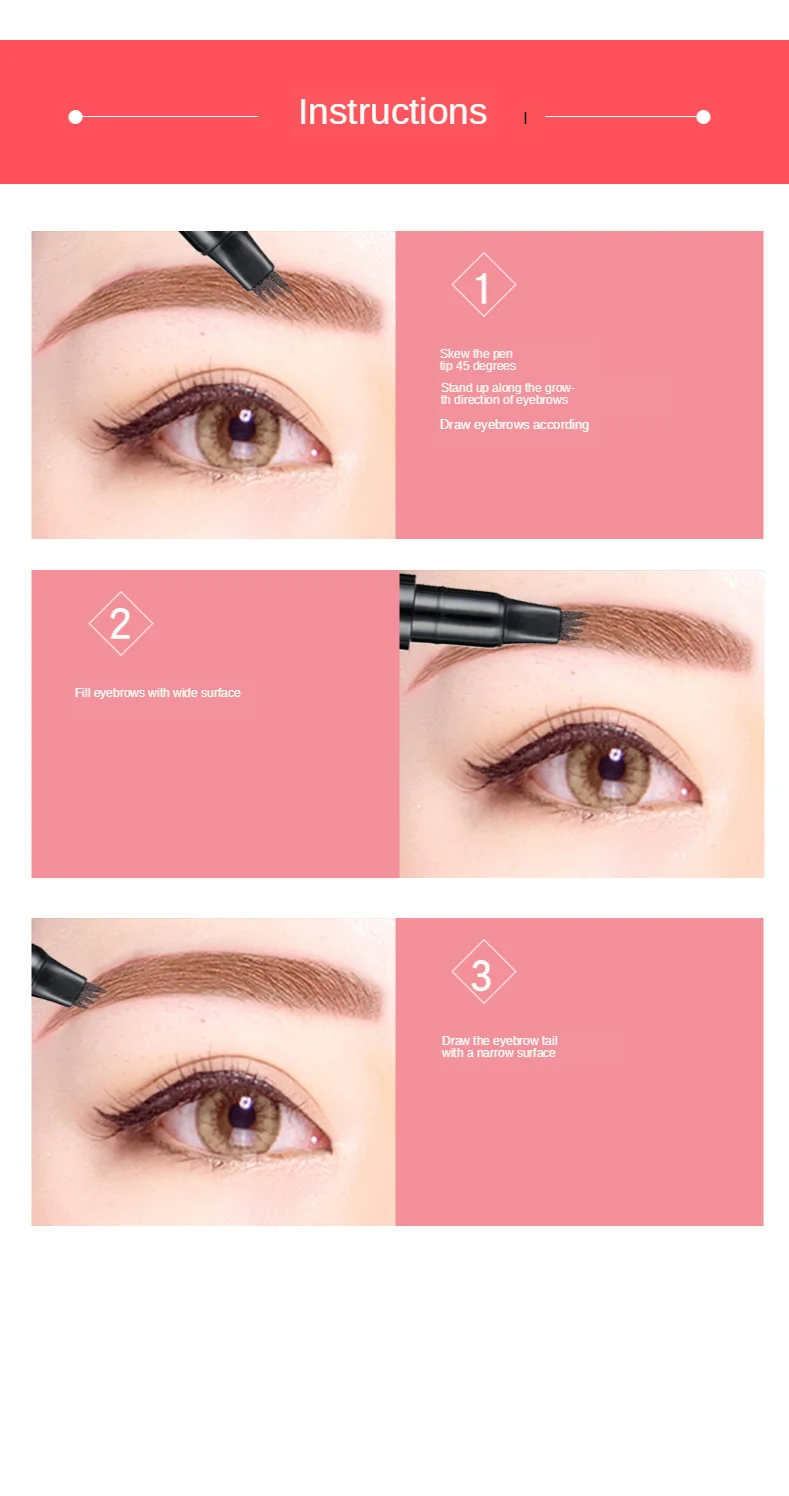 Instructions

1

Skew the pen tip 45 degrees

Stand up along the growth direction of eyebrows

Draw eyebrows according

2

Fill eyebrows with wide surface

3

Draw the eyebrow tail with a narrow surface