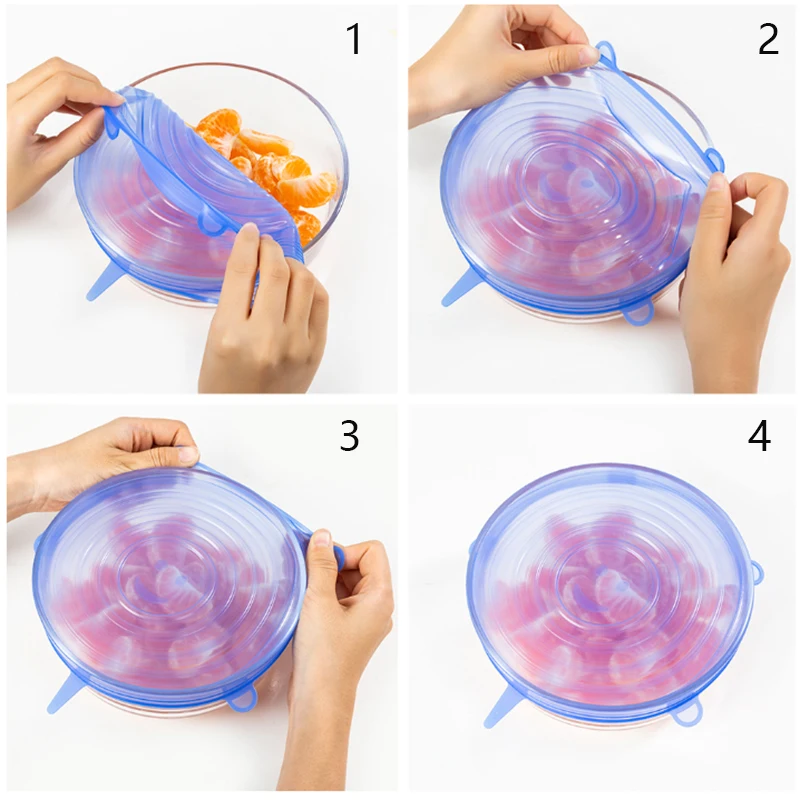 1

2

3

4