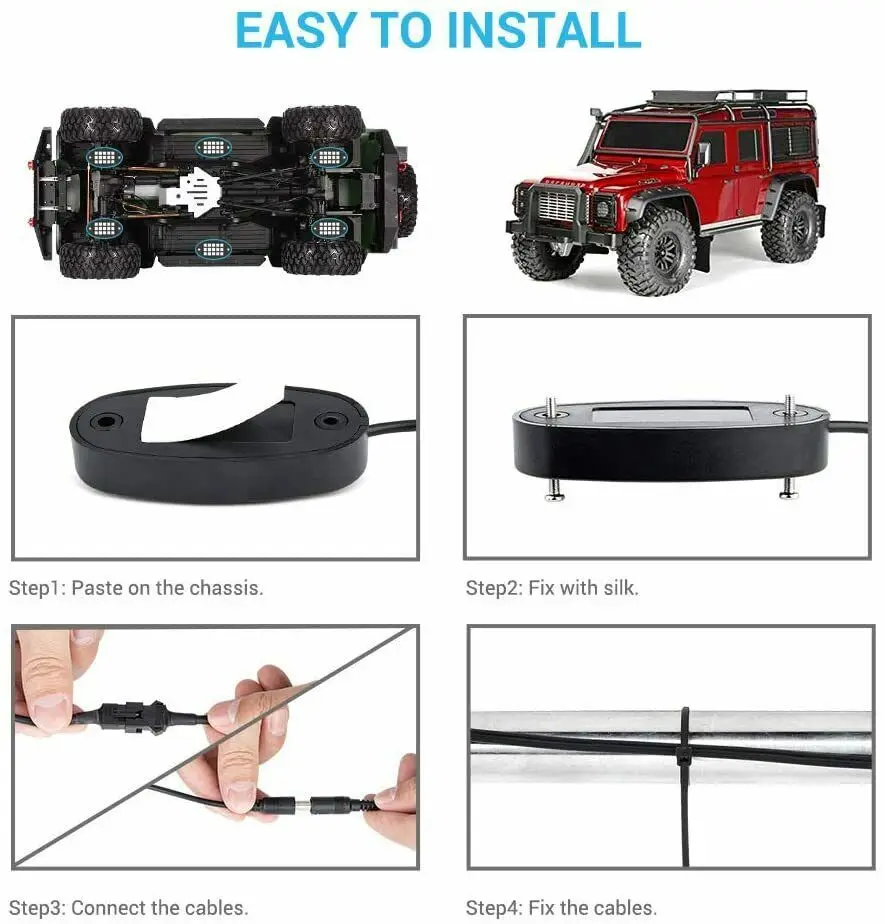 EASY TO INSTALL

Step1: Paste on the chassis.

Step2: Fix with silk.

Step3: Connect the cables.

Step4: Fix the cables.