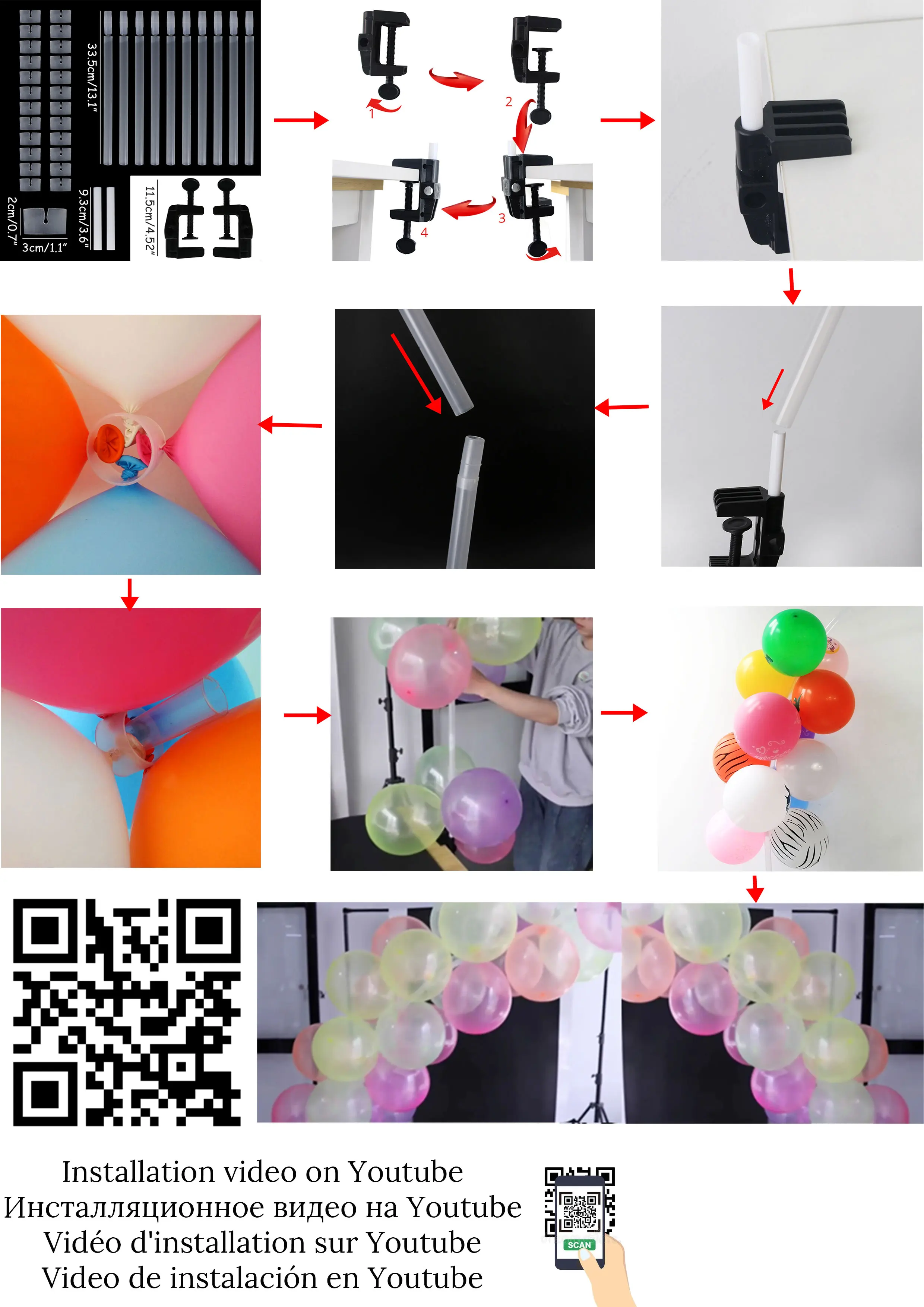 33.5cm/13.1"

2cm/0.7"

3cm/1.1"

9.3cm/3.6"

11.5cm/4.52"

1

2

3

4

Installation video on Youtube
Инсталляционное видео на Youtube
Vidéo d'installation sur Youtube
Video de instalación en Youtube

SCAN