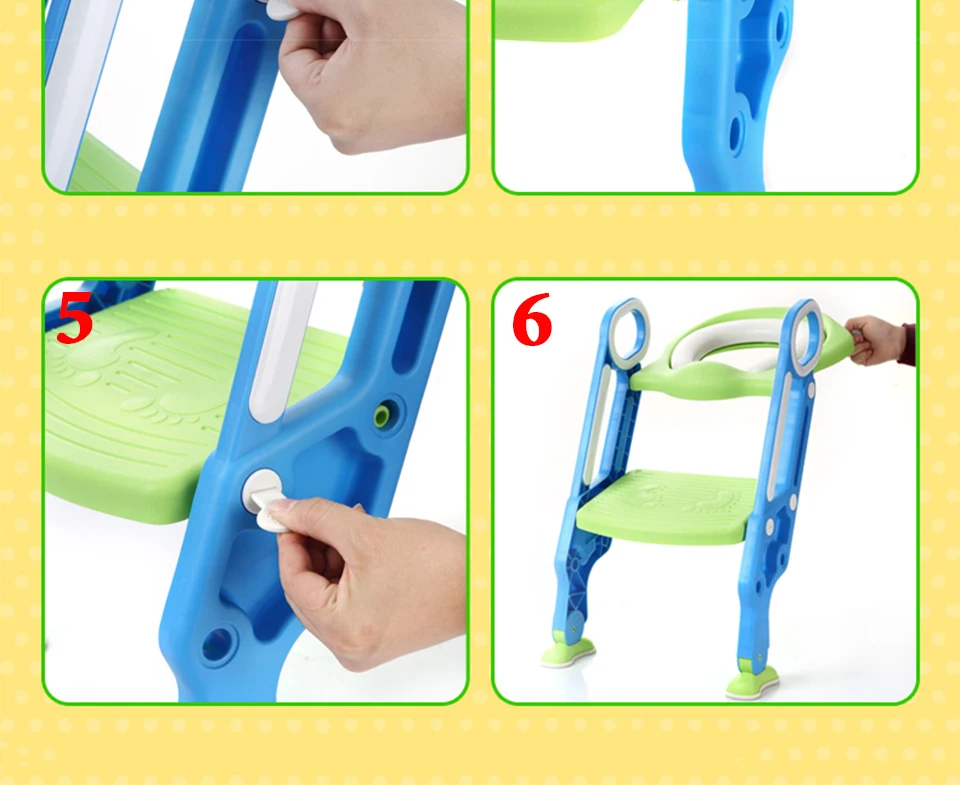 5

6