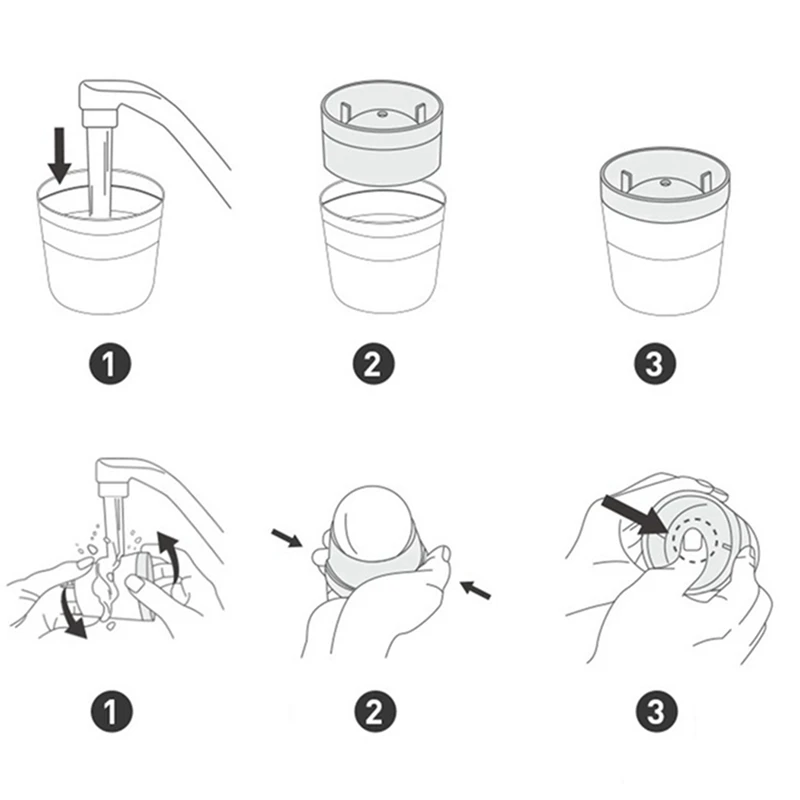 1

2

3

1

2

3