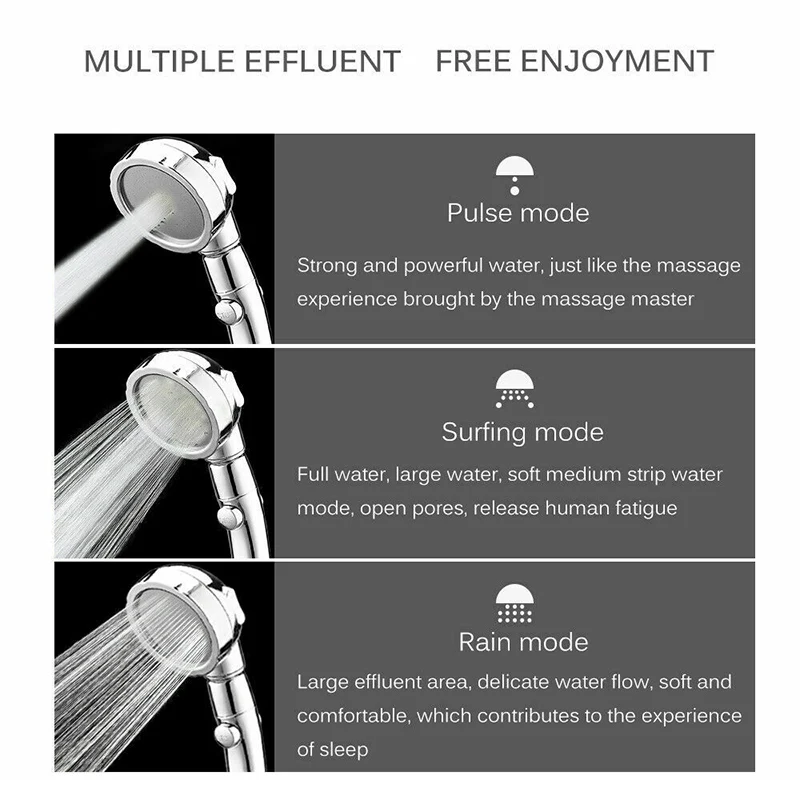 MULTIPLE EFFLUENT FREE ENJOYMENT

Pulse mode

Strong and powerful water, just like the massage experience brought by the massage master

Surfing mode

Full water, large water, soft medium strip water mode, open pores, release human fatigue

Rain mode

Large effluent area, delicate water flow, soft and comfortable, which contributes to the experience of sleep