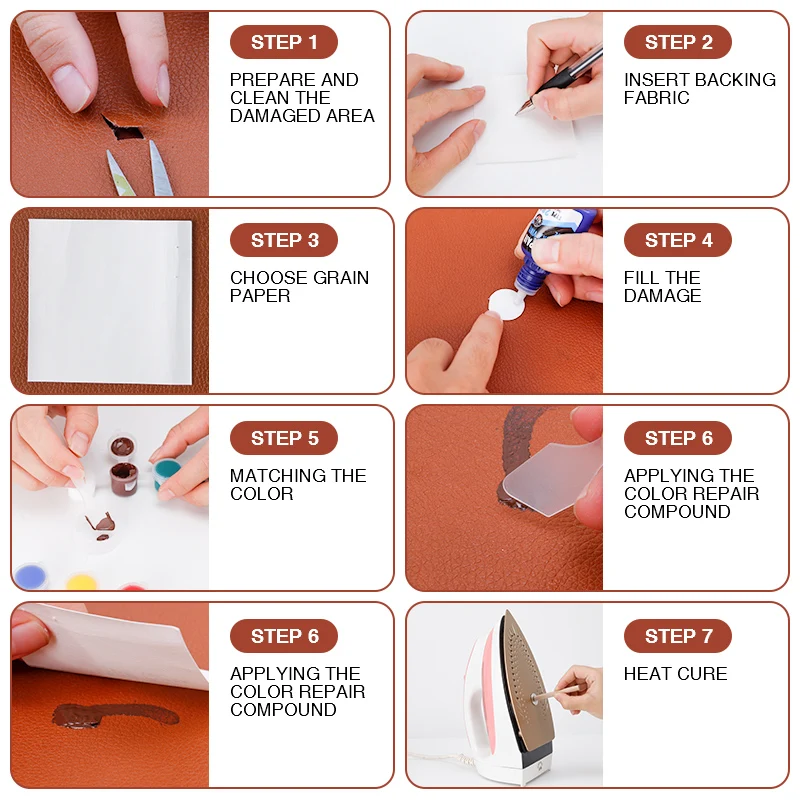 STEP 1
PREPARE AND CLEAN THE DAMAGED AREA

STEP 2
INSERT BACKING FABRIC

STEP 3
CHOOSE GRAIN PAPER

STEP 4
FILL THE DAMAGE

STEP 5
MATCHING THE COLOR

STEP 6
APPLYING THE COLOR REPAIR COMPOUND

STEP 6
APPLYING THE COLOR REPAIR COMPOUND

STEP 7
HEAT CURE