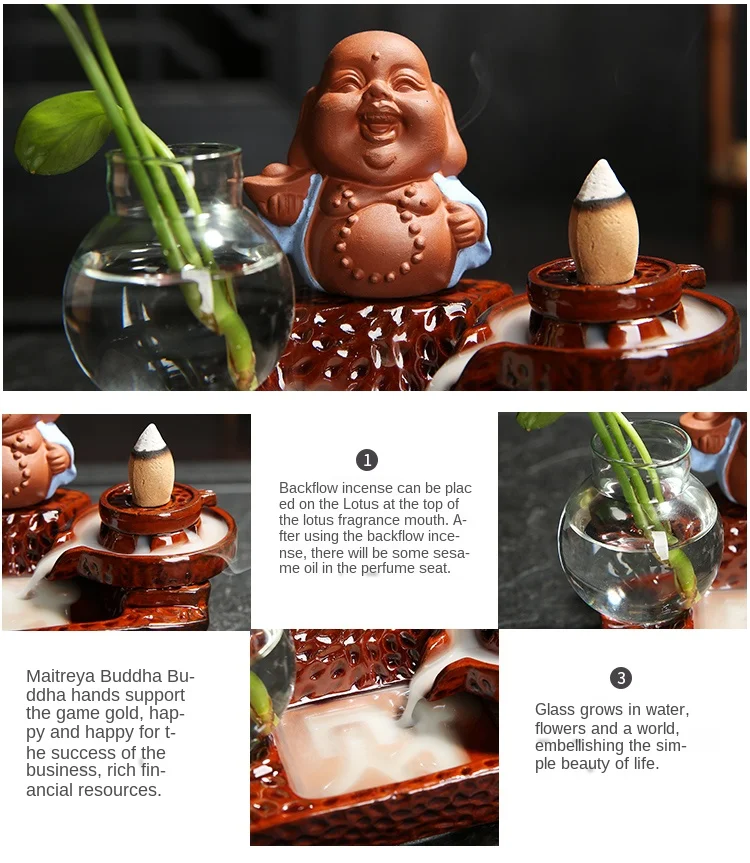 1

Backflow incense can be placed on the Lotus at the top of the lotus fragrance mouth. After using the backflow incense, there will be some sesame oil in the perfume seat.

Maitreya Buddha Buddha hands support the game gold, happy and happy for the success of the business, rich financial resources.

3

Glass grows in water, flowers and a world, embellishing the simple beauty of life.