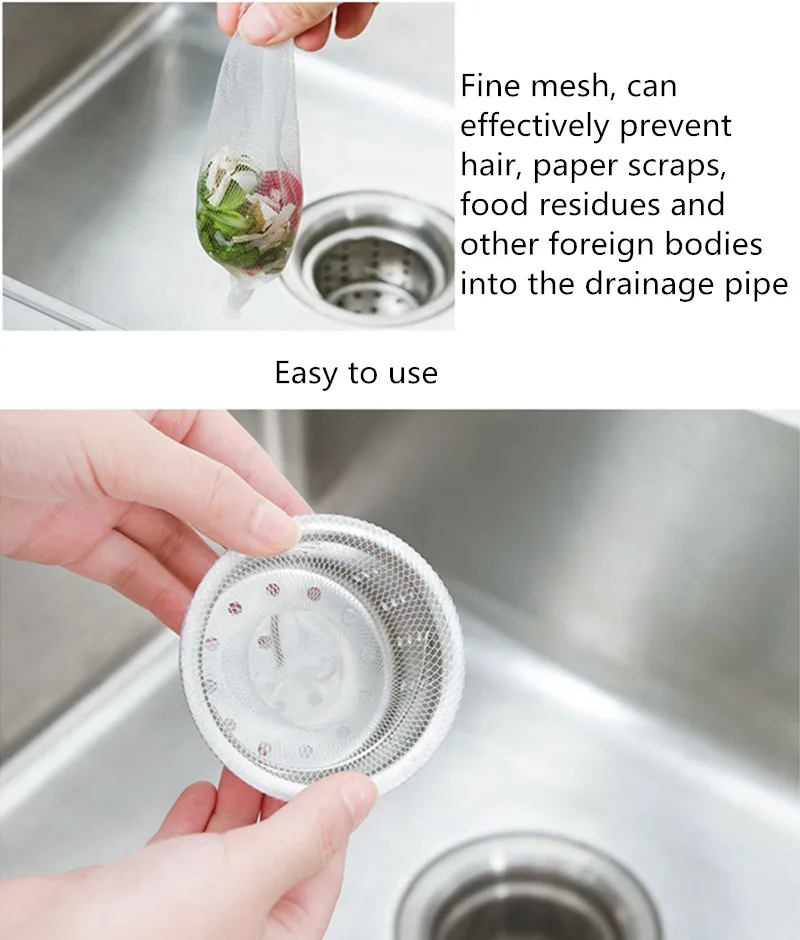 Fine mesh, can effectively prevent hair, paper scraps, food residues and other foreign bodies into the drainage pipe

Easy to use