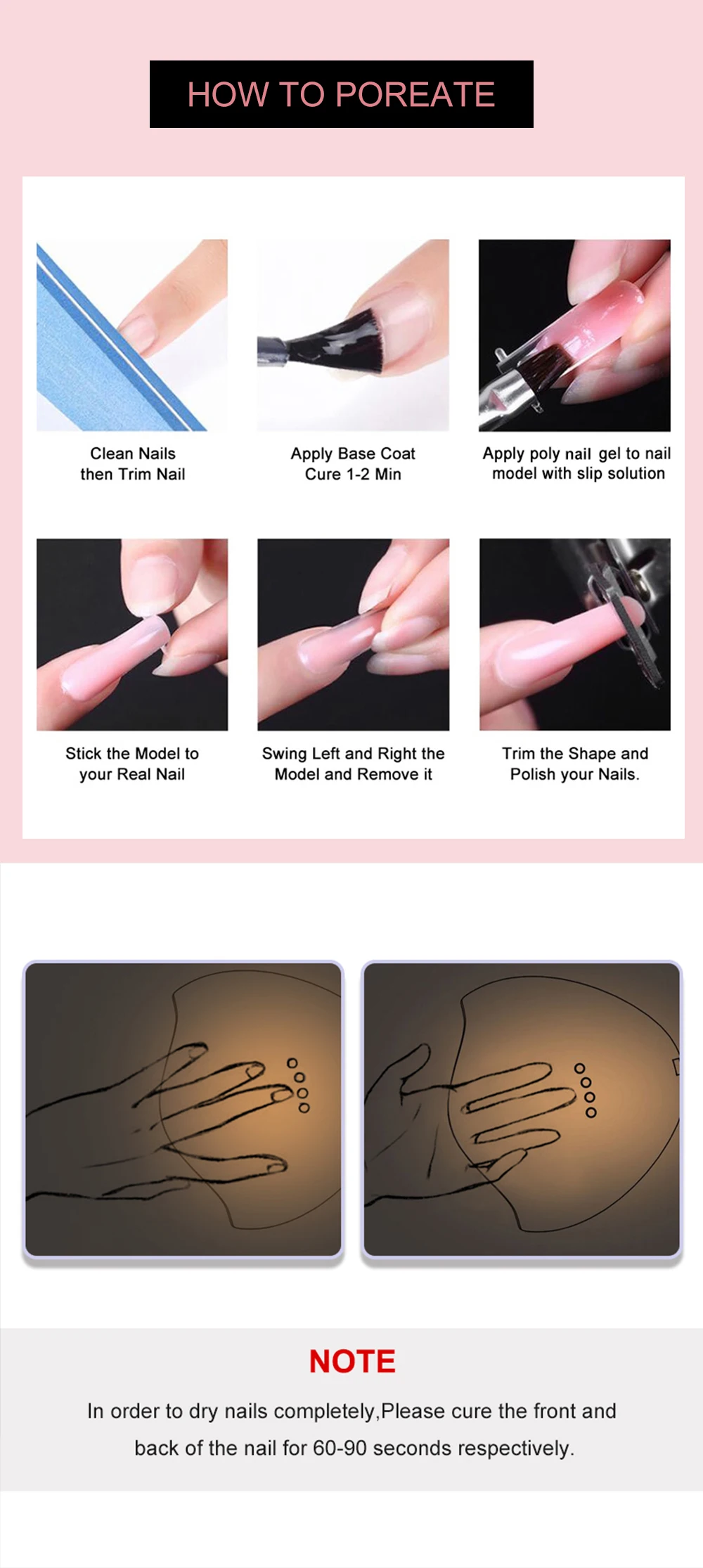 HOW TO POREATE

Clean Nails then Trim Nail

Apply Base Coat Cure 1-2 Min

Apply poly nail gel to nail model with slip solution

Stick the Model to your Real Nail

Swing Left and Right the Model and Remove it

Trim the Shape and Polish your Nails.

NOTE

In order to dry nails completely,Please cure the front and back of the nail for 60-90 seconds respectively.