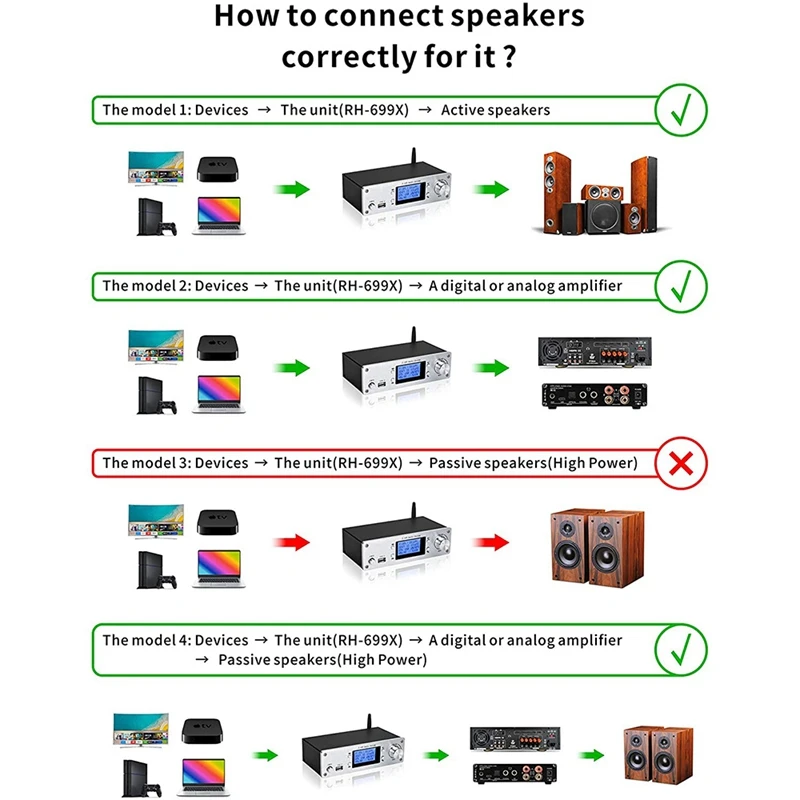 How to connect speakers correctly for it ?

The model 1: Devices → The unit(RH-699X) → Active speakers

tv

The model 2: Devices → The unit(RH-699X) → A digital or analog amplifier

tv

The model 3: Devices → The unit(RH-699X) → Passive speakers(High Power)

tv

The model 4: Devices → The unit(RH-699X) → A digital or analog amplifier → Passive speakers(High Power)

tv