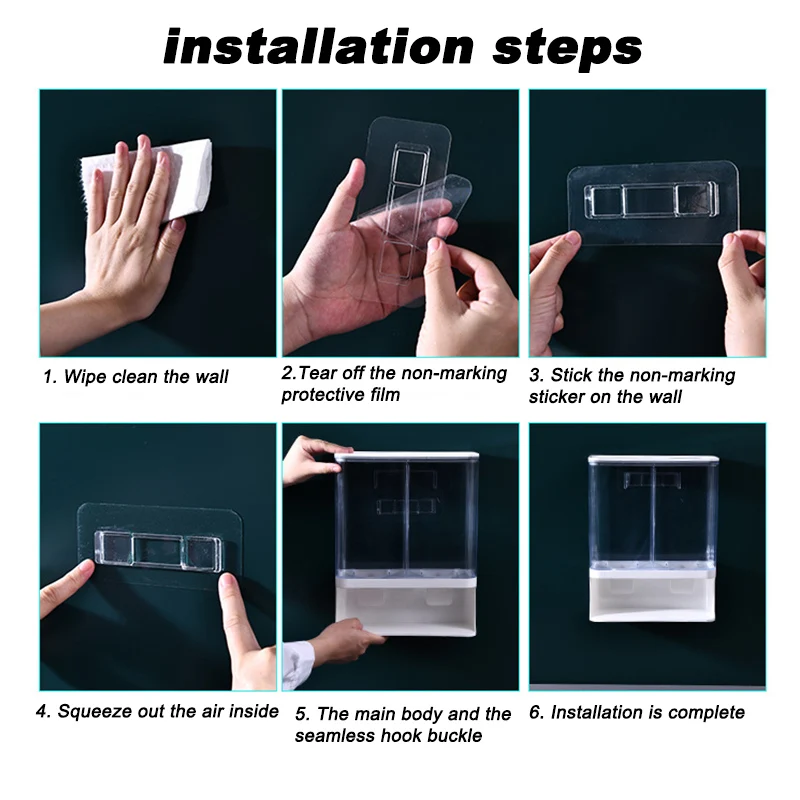 installation steps

1. Wipe clean the wall

2.Tear off the non-marking protective film

3. Stick the non-marking sticker on the wall

4. Squeeze out the air inside

5. The main body and the seamless hook buckle

6. Installation is complete