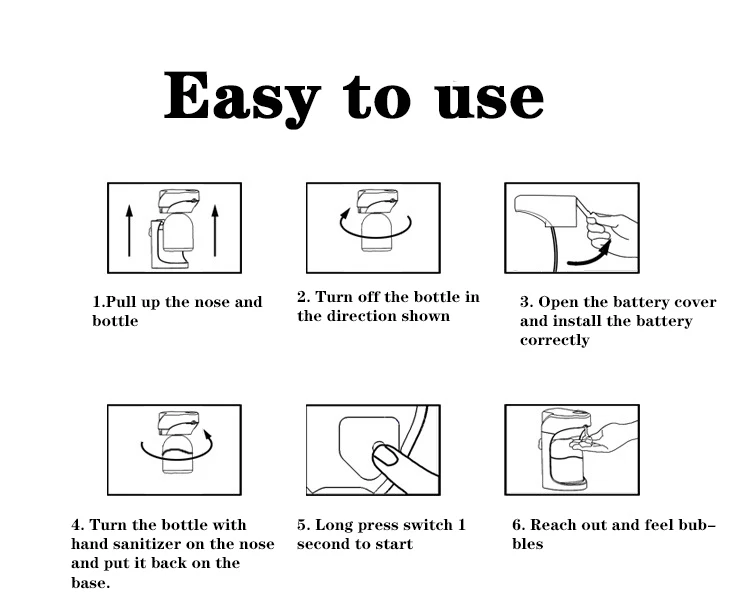 Easy to use

1.Pull up the nose and bottle

2. Turn off the bottle in the direction shown

3. Open the battery cover and install the battery correctly

4. Turn the bottle with hand sanitizer on the nose and put it back on the base.

5. Long press switch 1 second to start

6. Reach out and feel bubbles