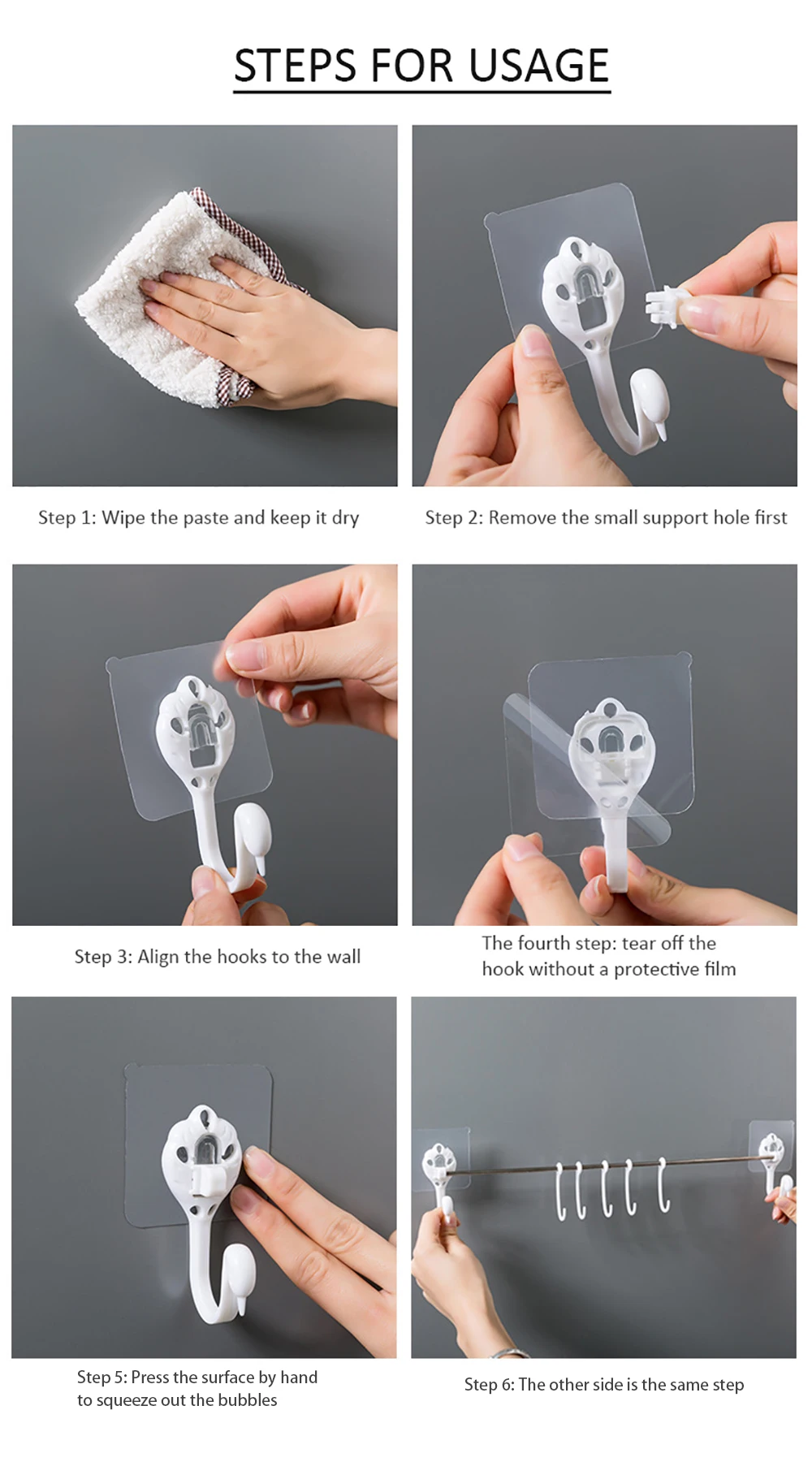 STEPS FOR USAGE

Step 1: Wipe the paste and keep it dry

Step 2: Remove the small support hole first

Step 3: Align the hooks to the wall

The fourth step: tear off the hook without a protective film

Step 5: Press the surface by hand to squeeze out the bubbles

Step 6: The other side is the same step