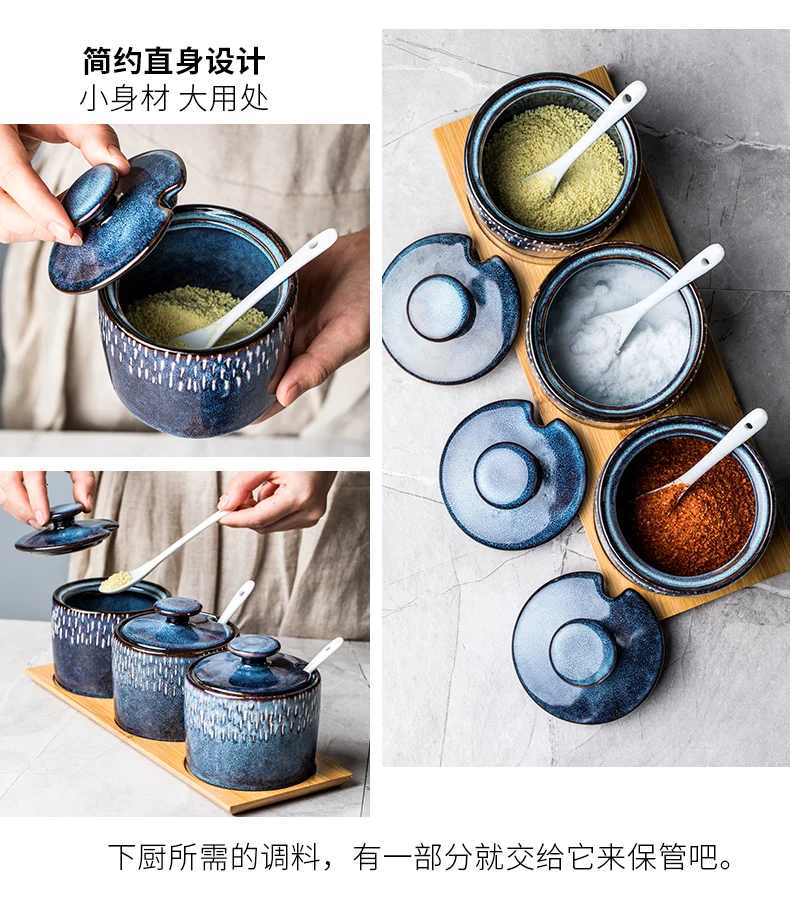 简约直身设计
小身材 大用处

下厨所需的调料，有一部分就交给它来保管吧。