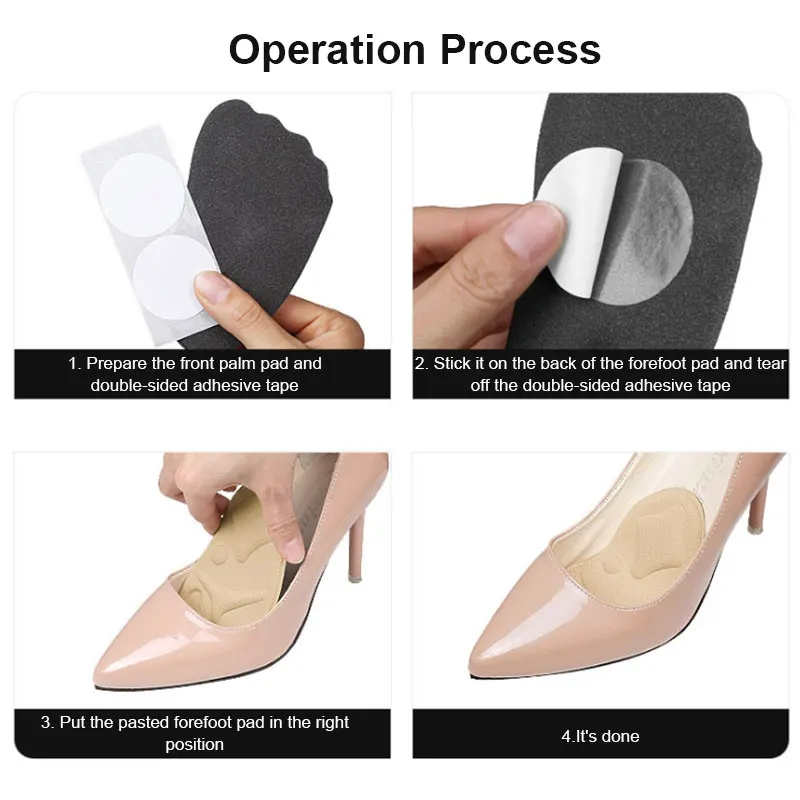 Operation Process

1. Prepare the front palm pad and double-sided adhesive tape

2. Stick it on the back of the forefoot pad and tear off the double-sided adhesive tape

3. Put the pasted forefoot pad in the right position

4.It's done