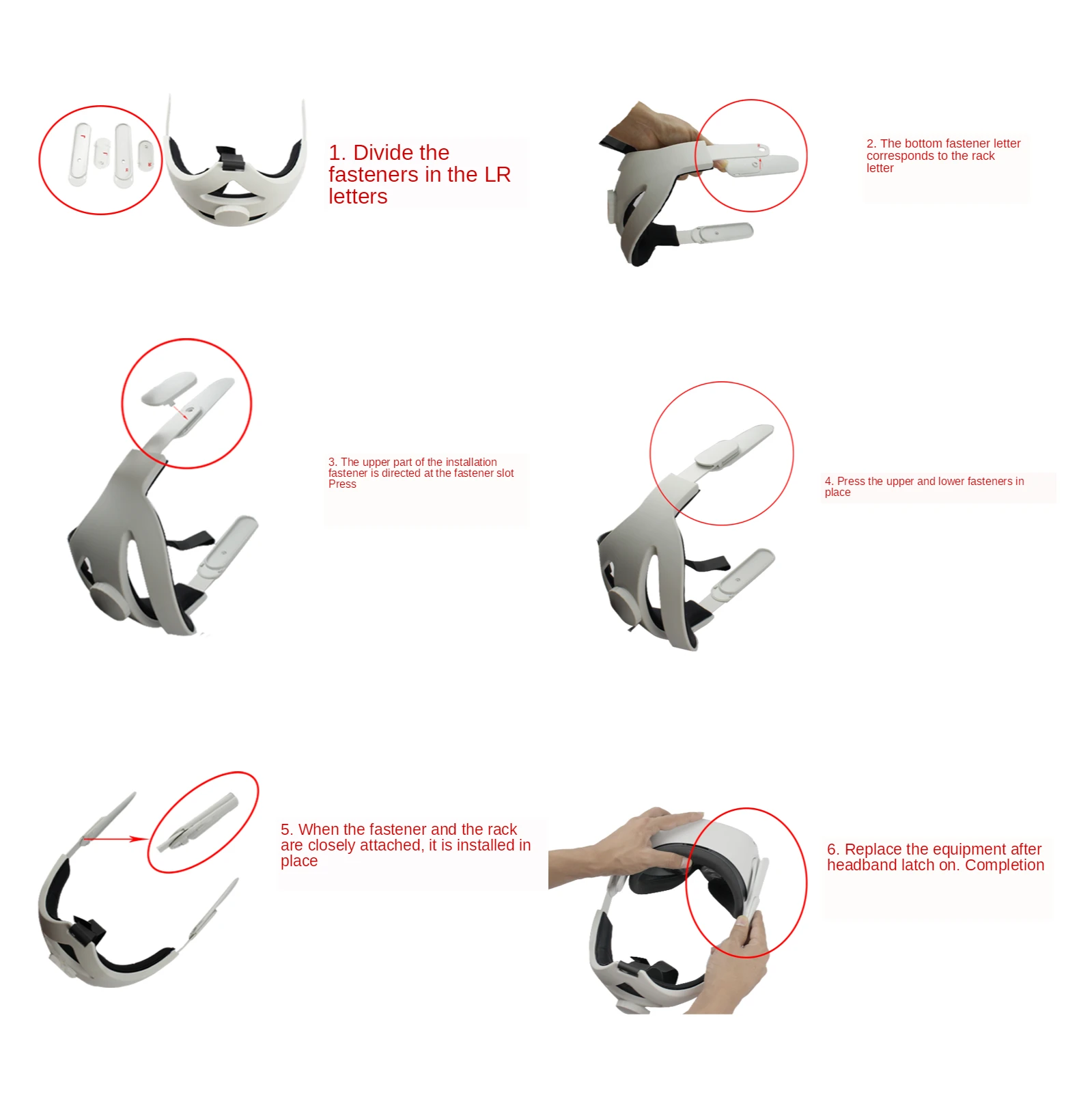 1. Divide the fasteners in the LR letters

2. The bottom fastener letter corresponds to the rack letter

3. The upper part of the installation fastener is directed at the fastener slot Press

4. Press the upper and lower fasteners in place

5. When the fastener and the rack are closely attached, it is installed in place

6. Replace the equipment after headband latch on. Completion