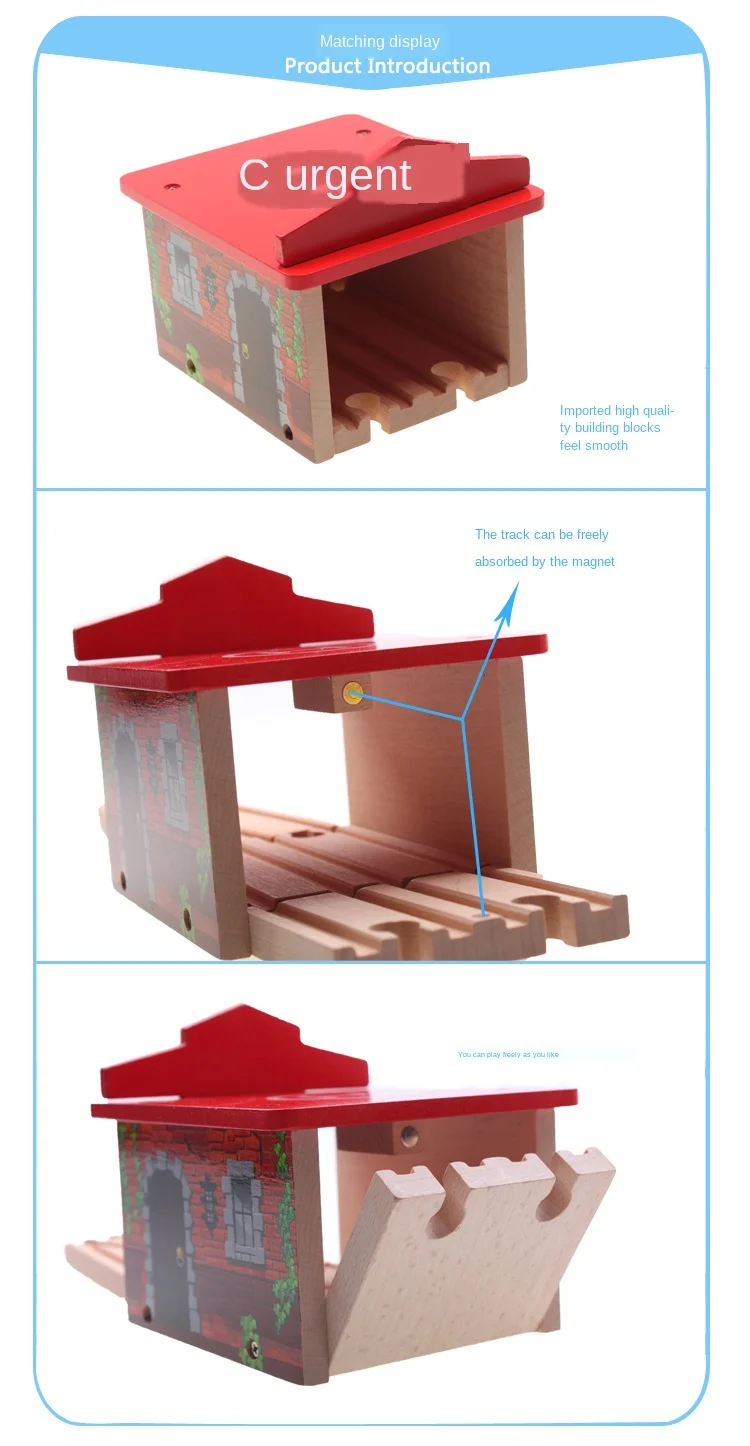 Matching display
Product Introduction

C urgent

Imported high quality building blocks feel smooth

The track can be freely absorbed by the magnet

You can play freely as you like