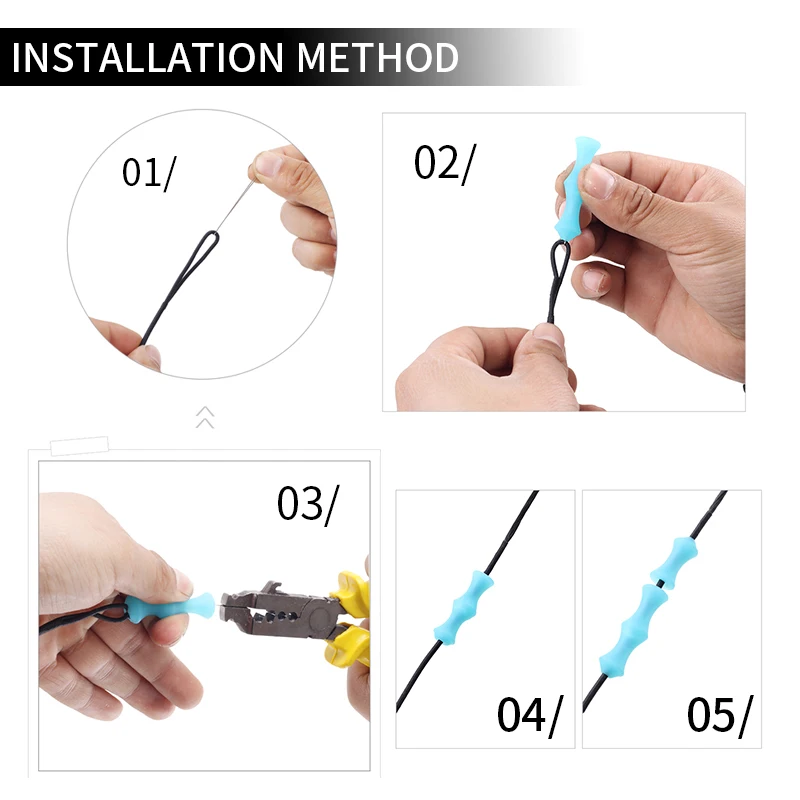 INSTALLATION METHOD

01/

02/

03/

04/

05/