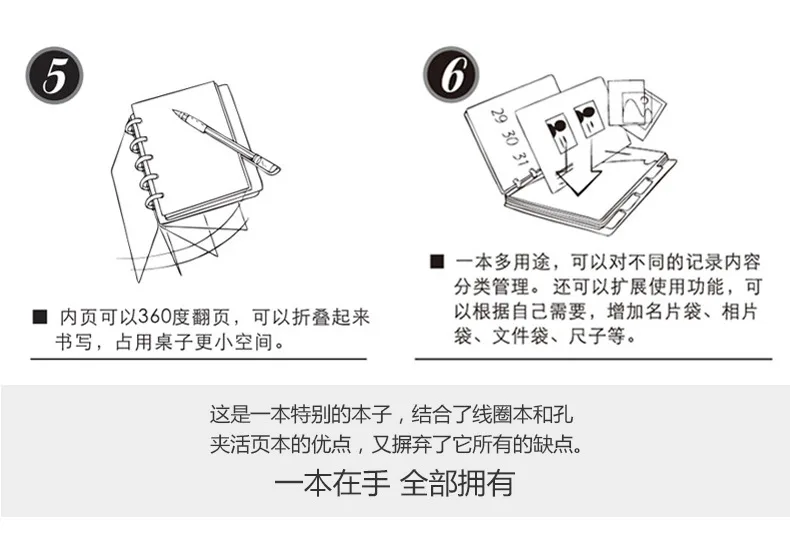 5

■ 内页可以360度翻页，可以折叠起来书写，占用桌子更小空间。

6

29
30
31

■ 一本多用途，可以对不同的记录内容分类管理。还可以扩展使用功能，可以根据自己需要，增加名片袋、相片袋、文件袋、尺子等。

这是一本特别的本子，结合了线圈本和孔夹活页本的优点，又摒弃了它所有的缺点。

一本在手 全部拥有