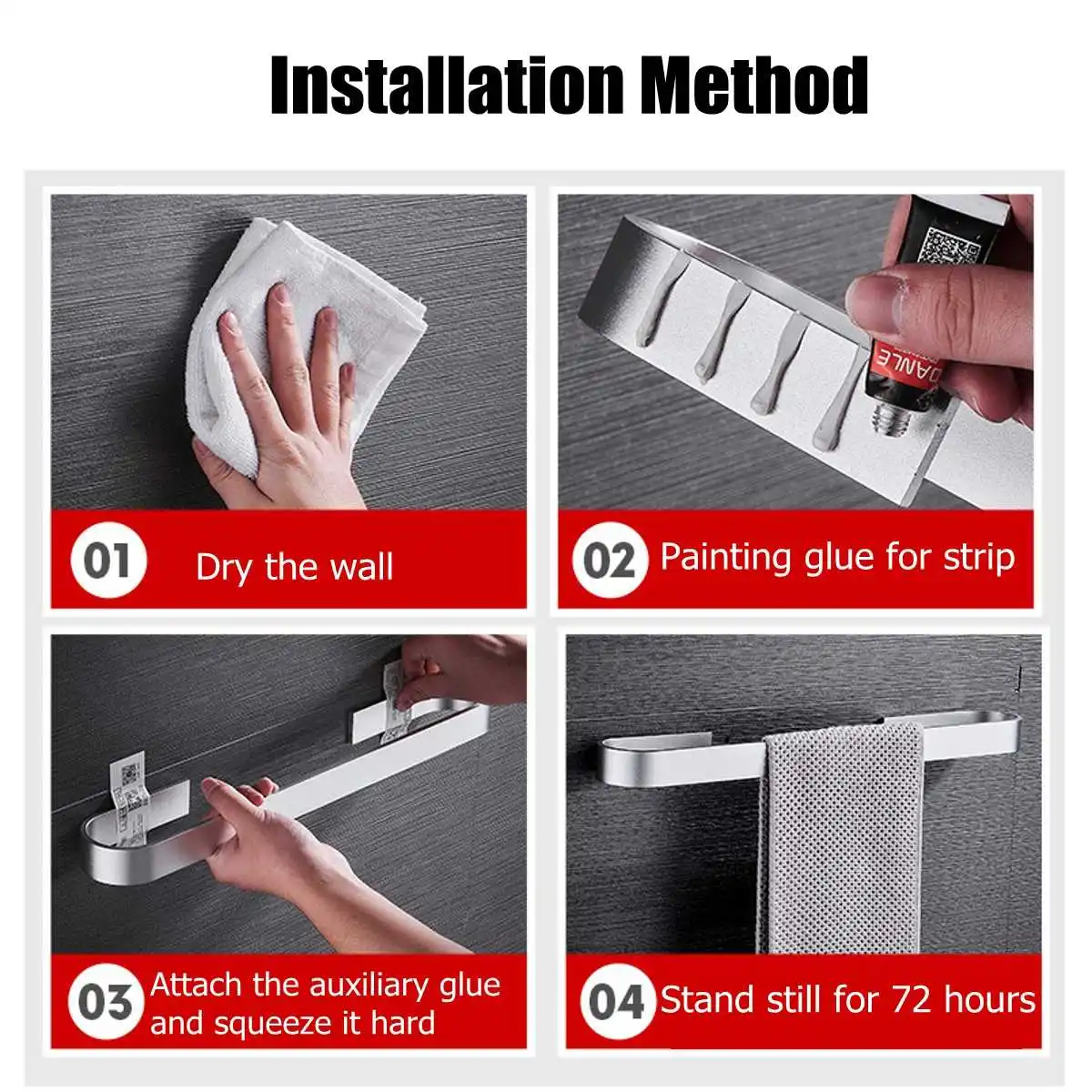 Installation Method

01 Dry the wall

02 Painting glue for strip

03 Attach the auxiliary glue and squeeze it hard

04 Stand still for 72 hours