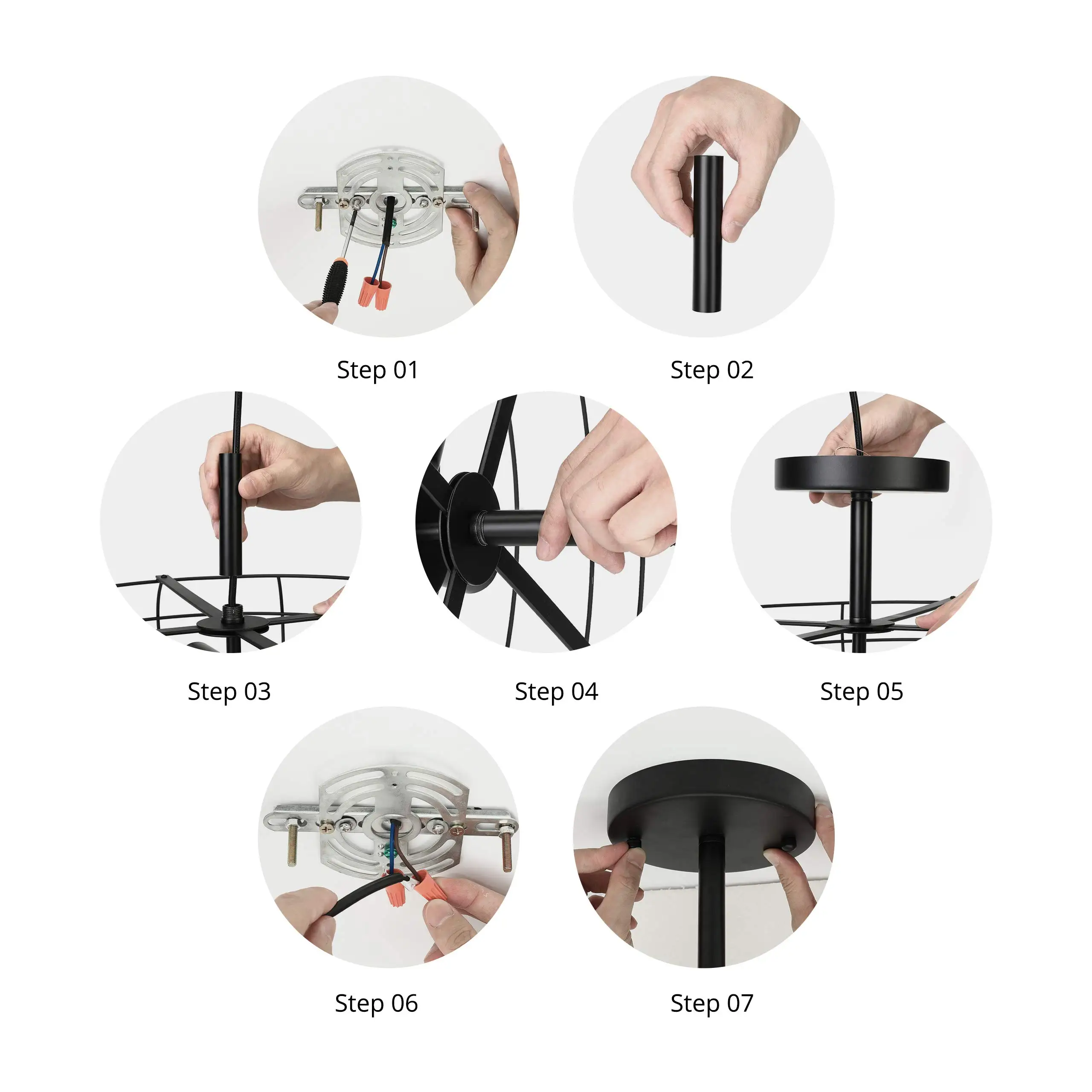 Step 01

Step 02

Step 03

Step 04

Step 05

Step 06

Step 07