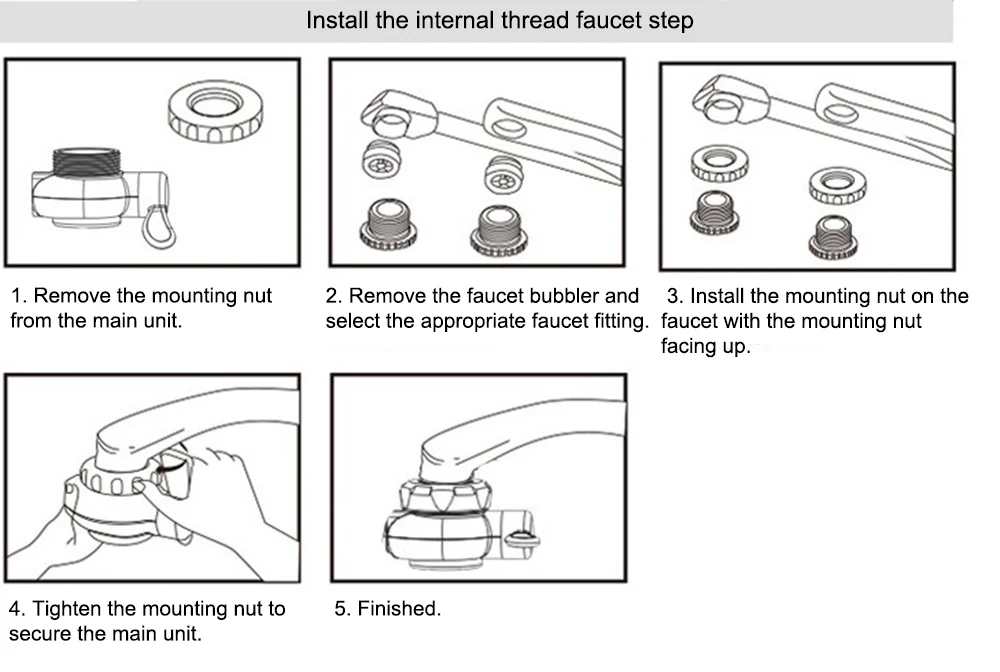 Install the internal thread faucet step

1. Remove the mounting nut from the main unit.

2. Remove the faucet bubbler and select the appropriate faucet fitting.

3. Install the mounting nut on the faucet with the mounting nut facing up.

4. Tighten the mounting nut to secure the main unit.

5. Finished.