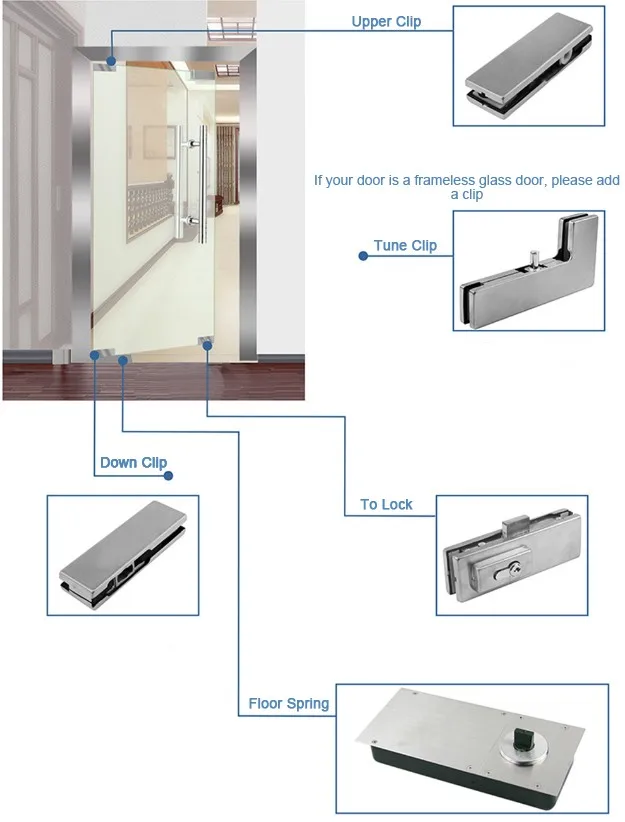 Upper Clip

If your door is a frameless glass door, please add a clip

Tune Clip

Down Clip

To Lock

Floor Spring