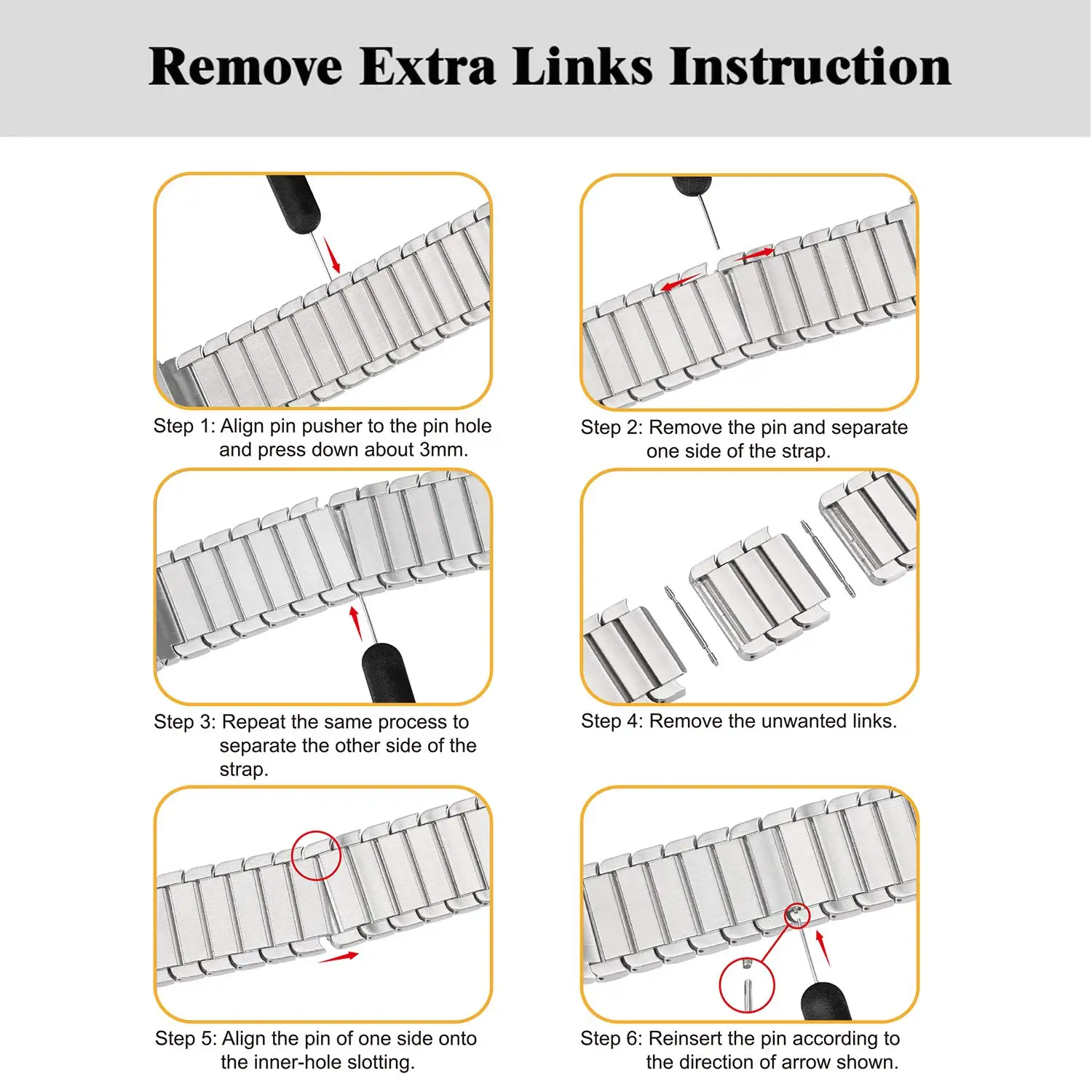 Remove Extra Links Instruction

Step 1: Align pin pusher to the pin hole and press down about 3mm.

Step 2: Remove the pin and separate one side of the strap.

Step 3: Repeat the same process to separate the other side of the strap.

Step 4: Remove the unwanted links.

Step 5: Align the pin of one side onto the inner-hole slotting.

Step 6: Reinsert the pin according to the direction of arrow shown.