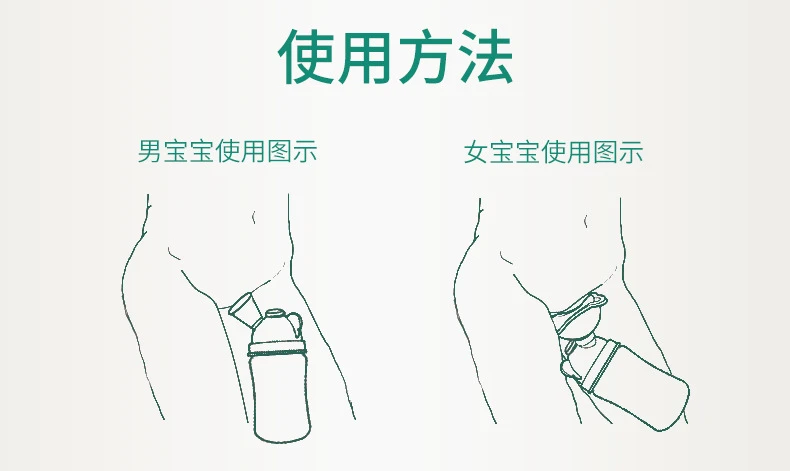 使用方法

男宝宝使用图示

女宝宝使用图示