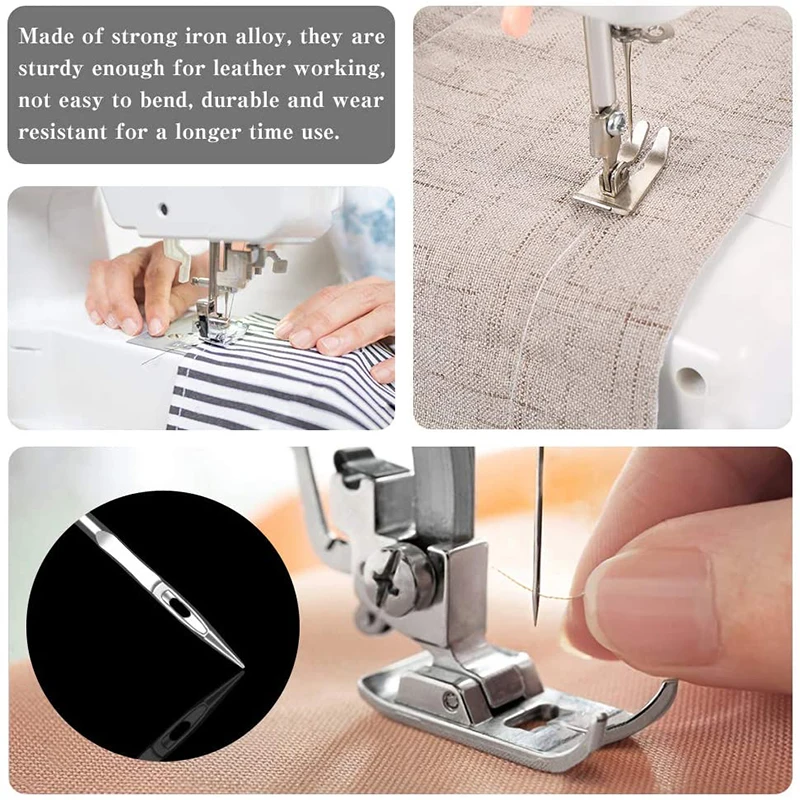 Made of strong iron alloy, they are sturdy enough for leather working, not easy to bend, durable and wear resistant for a longer time use.