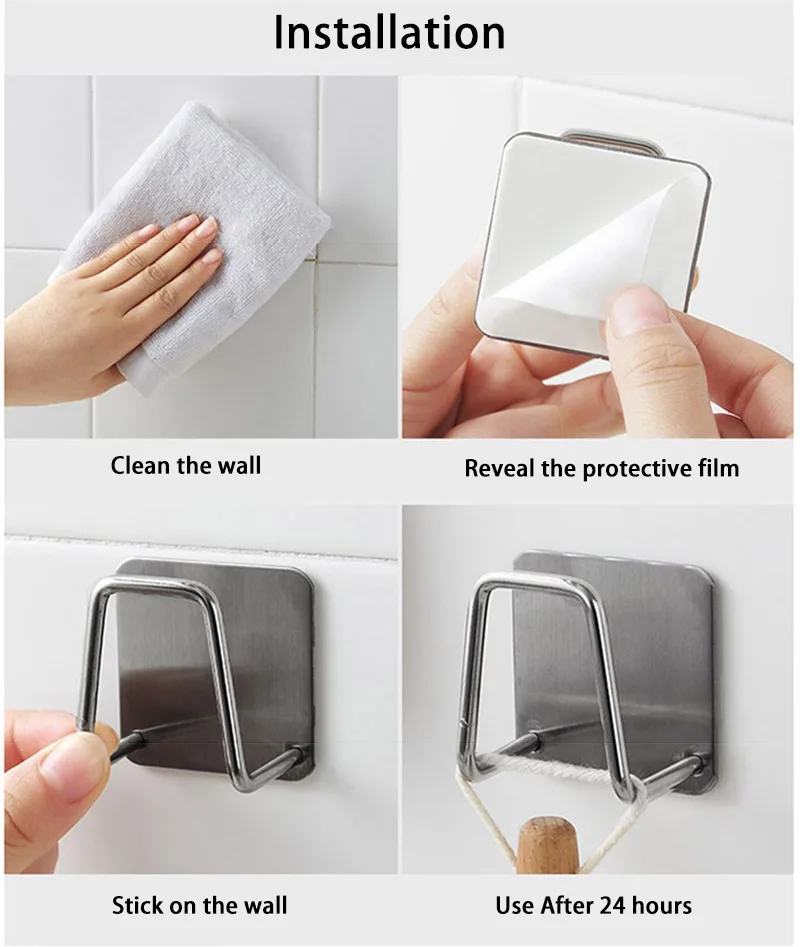 Installation

Clean the wall

Reveal the protective film

Stick on the wall

Use After 24 hours