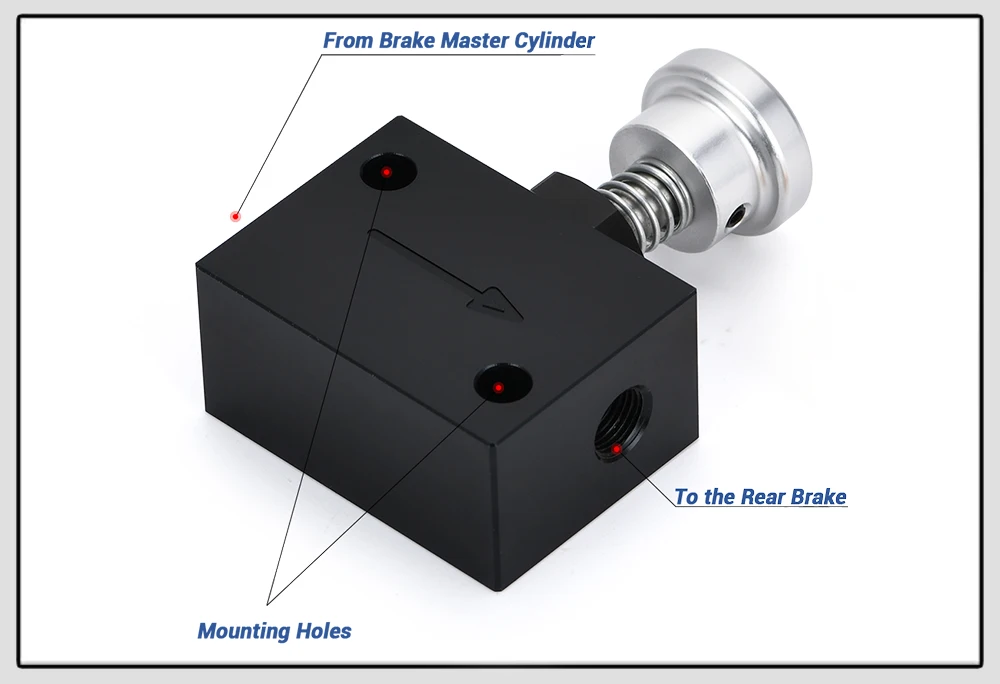 From Brake Master Cylinder

To the Rear Brake

Mounting Holes