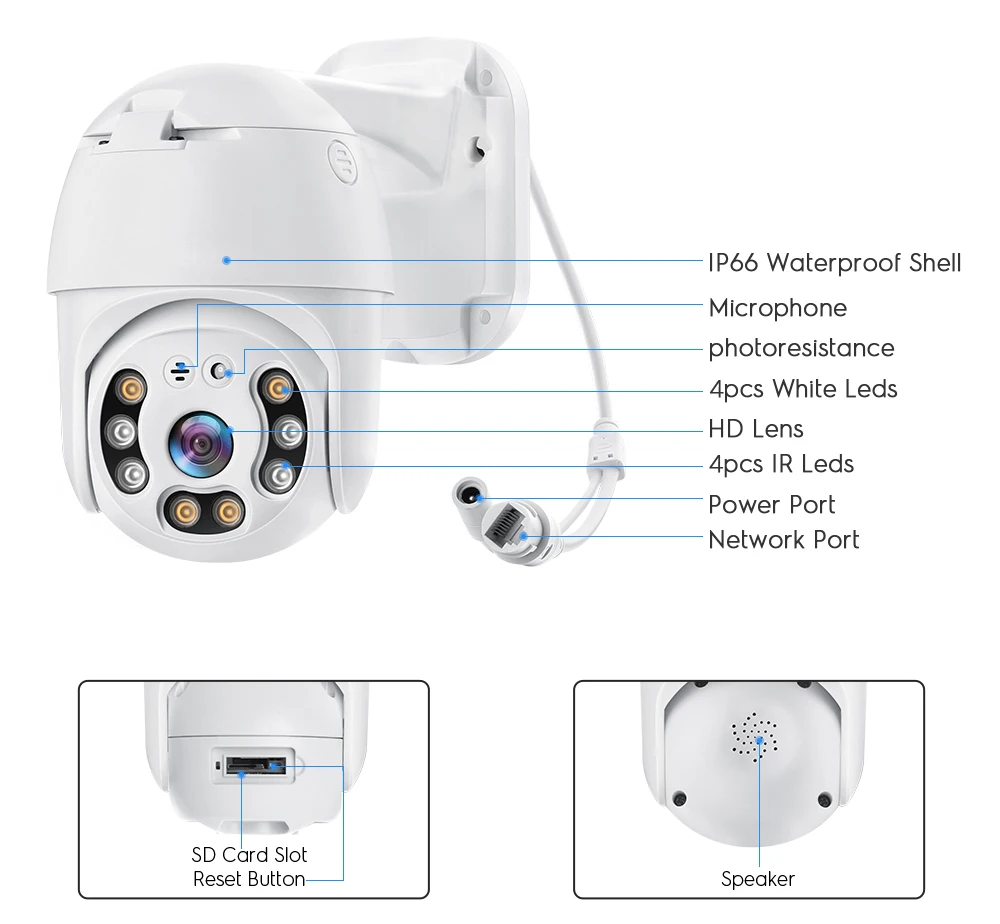 IP66 Waterproof Shell
Microphone
photoresistance
4pcs White Leds
HD Lens
4pcs IR Leds
Power Port
Network Port

SD Card Slot
Reset Button

Speaker