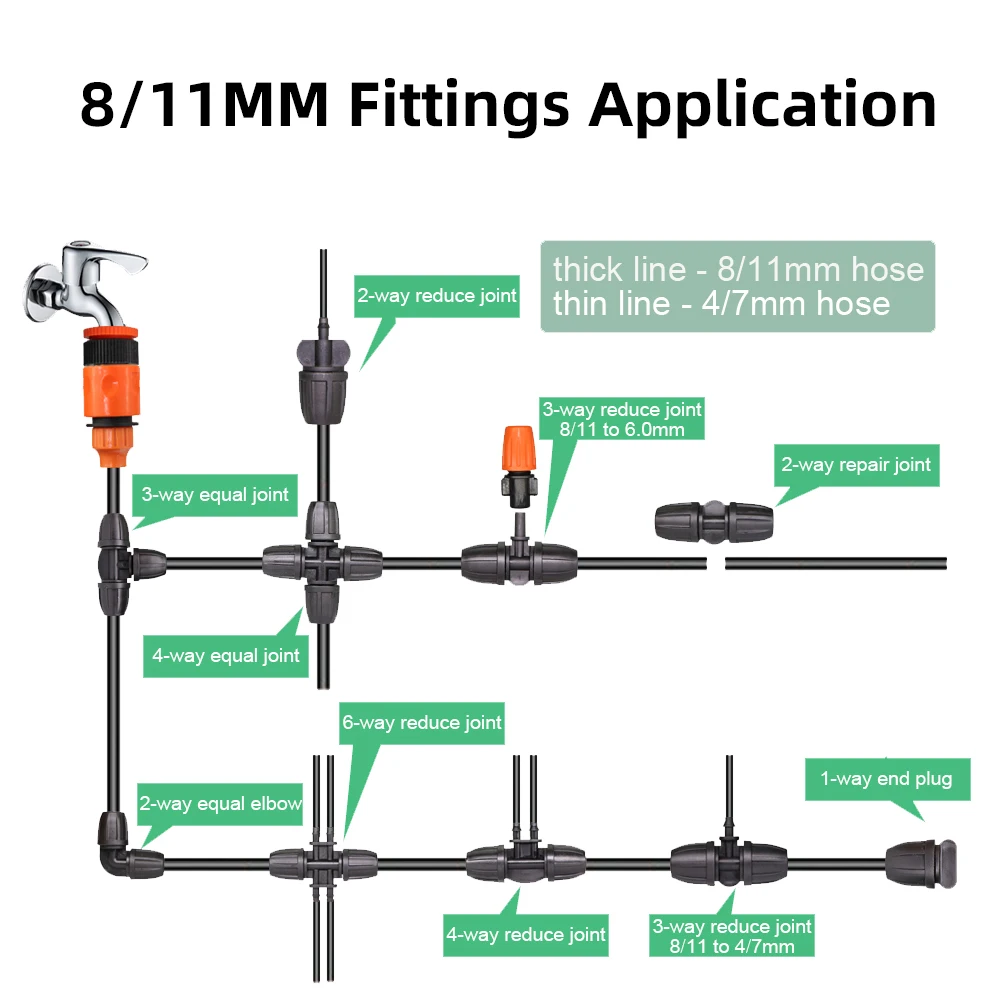 8/11MM Fittings Application

thick line - 8/11mm hose
thin line - 4/7mm hose

2-way reduce joint

3-way reduce joint
8/11 to 6.0mm

2-way repair joint

3-way equal joint

4-way equal joint

6-way reduce joint

2-way equal elbow

1-way end plug

4-way reduce joint

3-way reduce joint
8/11 to 4/7mm