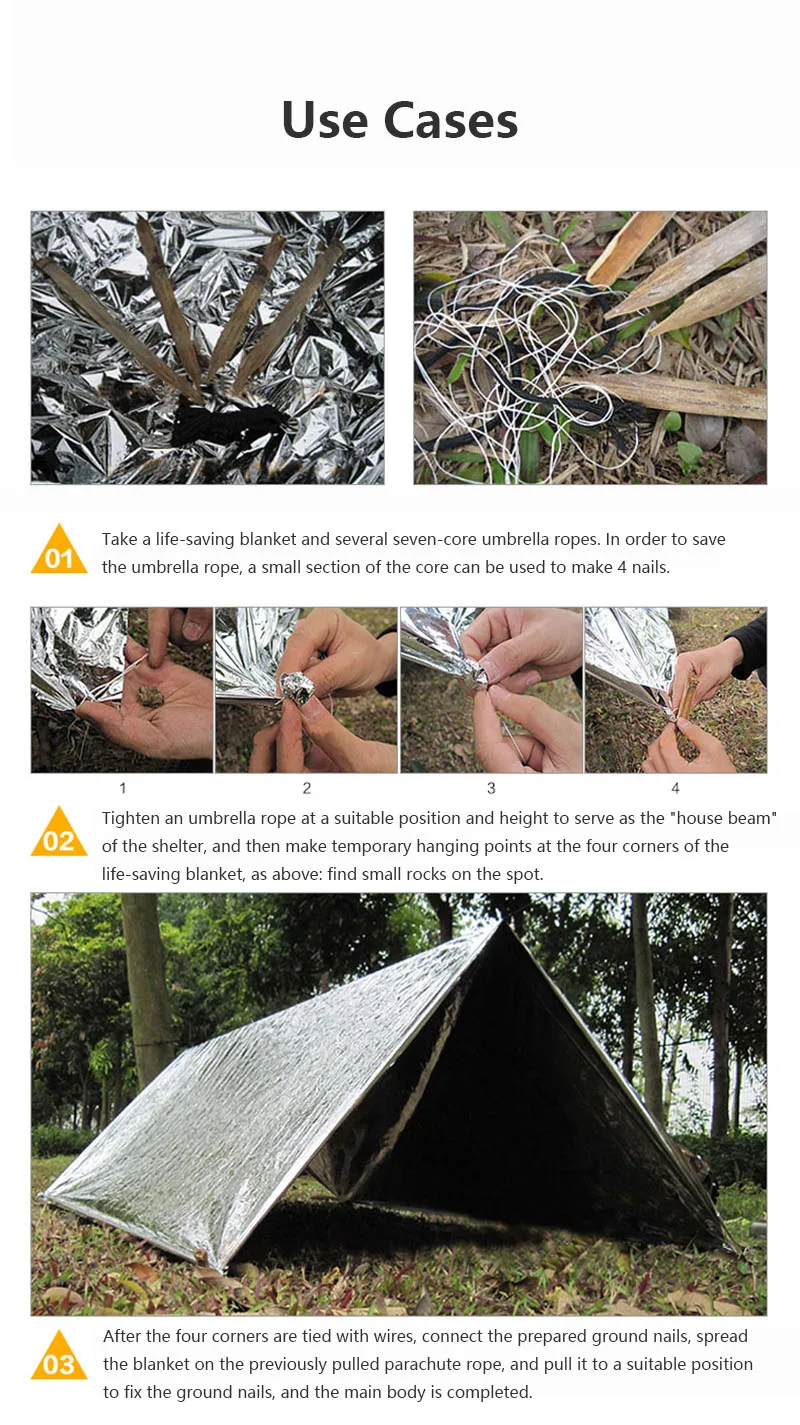 Use Cases

01

Take a life-saving blanket and several seven-core umbrella ropes. In order to save the umbrella rope, a small section of the core can be used to make 4 nails.

1

2

3

4

02

Tighten an umbrella rope at a suitable position and height to serve as the "house beam" of the shelter, and then make temporary hanging points at the four corners of the life-saving blanket, as above: find small rocks on the spot.

03

After the four corners are tied with wires, connect the prepared ground nails, spread the blanket on the previously pulled parachute rope, and pull it to a suitable position to fix the ground nails, and the main body is completed.