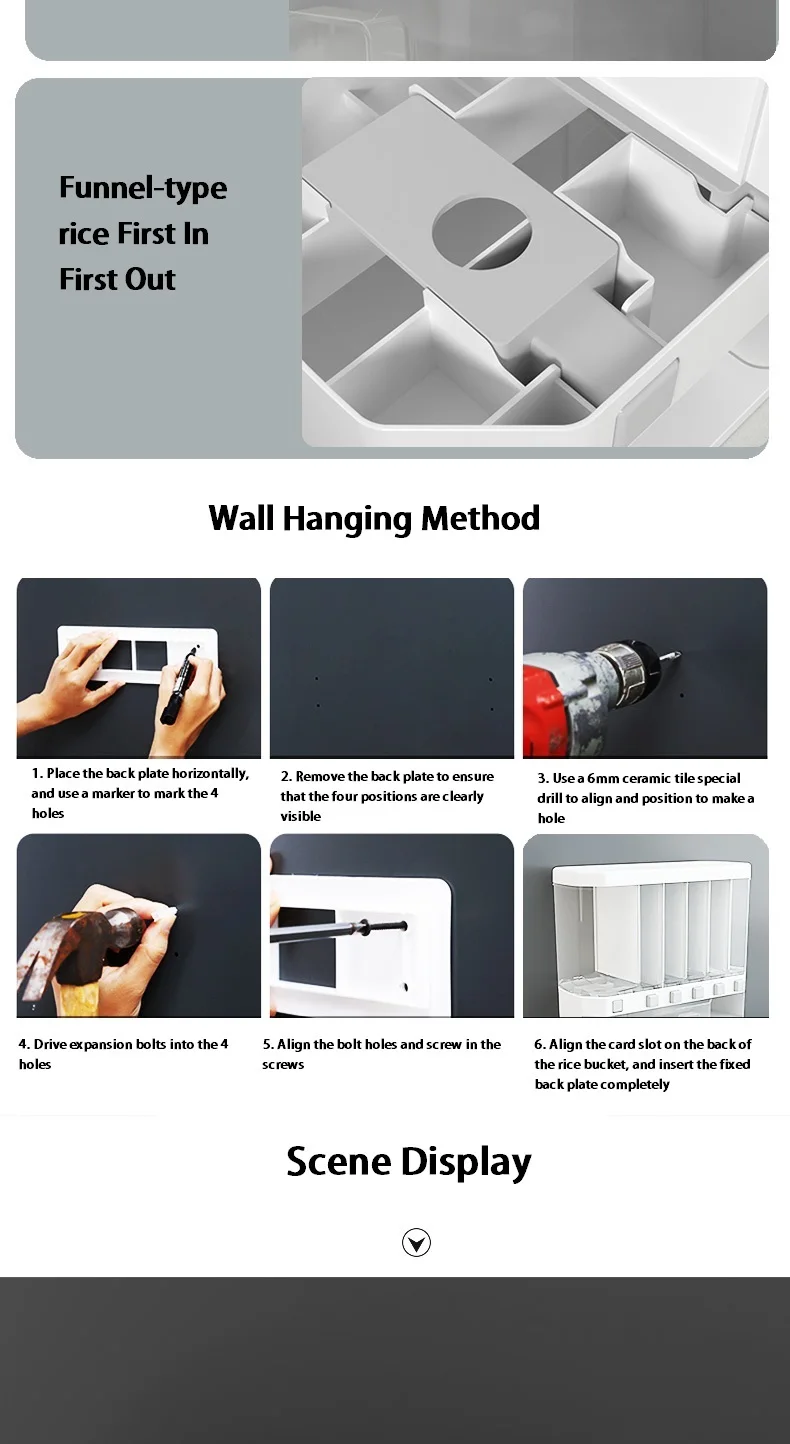 Funnel-type rice First In First Out

Wall Hanging Method

1. Place the back plate horizontally, and use a marker to mark the 4 holes

2. Remove the back plate to ensure that the four positions are clearly visible

3. Use a 6mm ceramic tile special drill to align and position to make a hole

4. Drive expansion bolts into the 4 holes

5. Align the bolt holes and screw in the screws

6. Align the card slot on the back of the rice bucket, and insert the fixed back plate completely

Scene Display