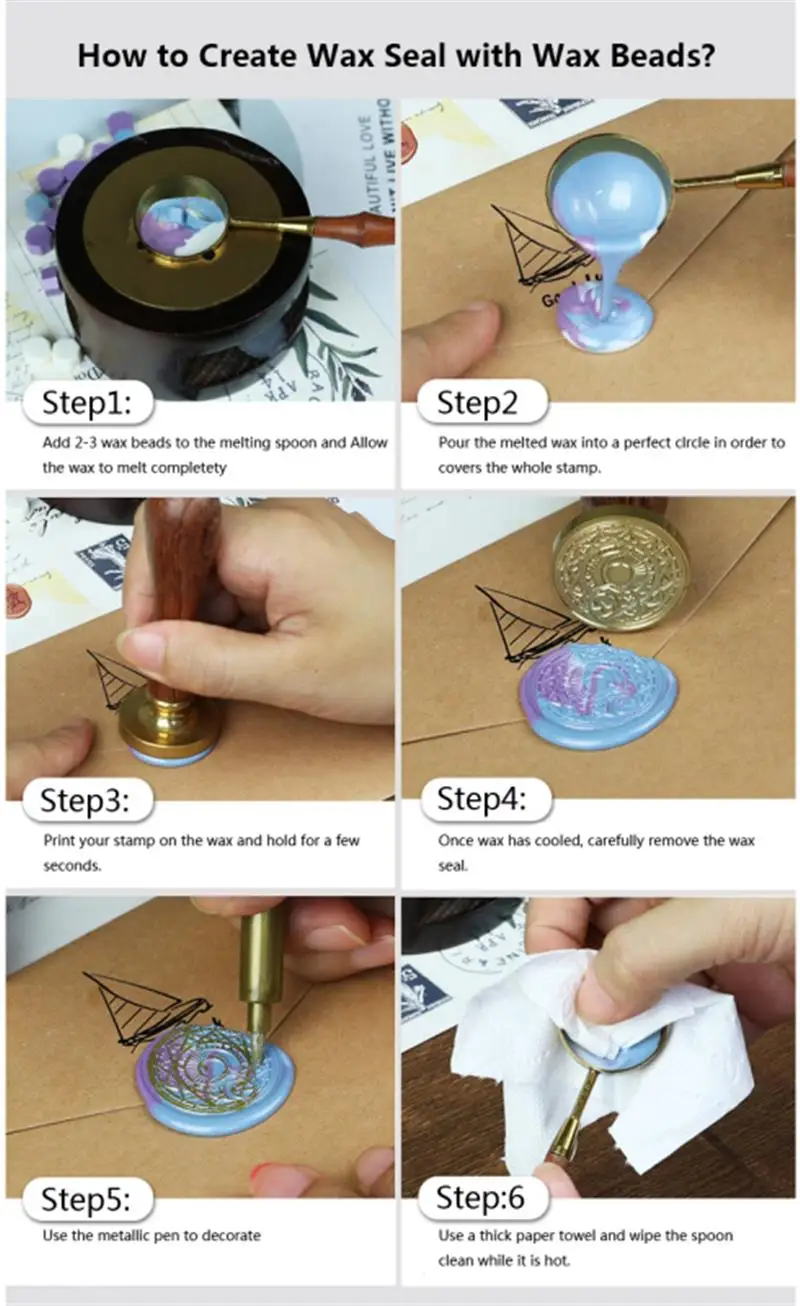 How to Create Wax Seal with Wax Beads?

Step1:

Add 2-3 wax beads to the melting spoon and Allow the wax to melt completety

Step2

Pour the melted wax into a perfect circle in order to covers the whole stamp.

Step3:

Print your stamp on the wax and hold for a few seconds.

Step4:

Once wax has cooled, carefully remove the wax seal.

Step5:

Use the metallic pen to decorate

Step:6

Use a thick paper towel and wipe the spoon clean while it is hot.