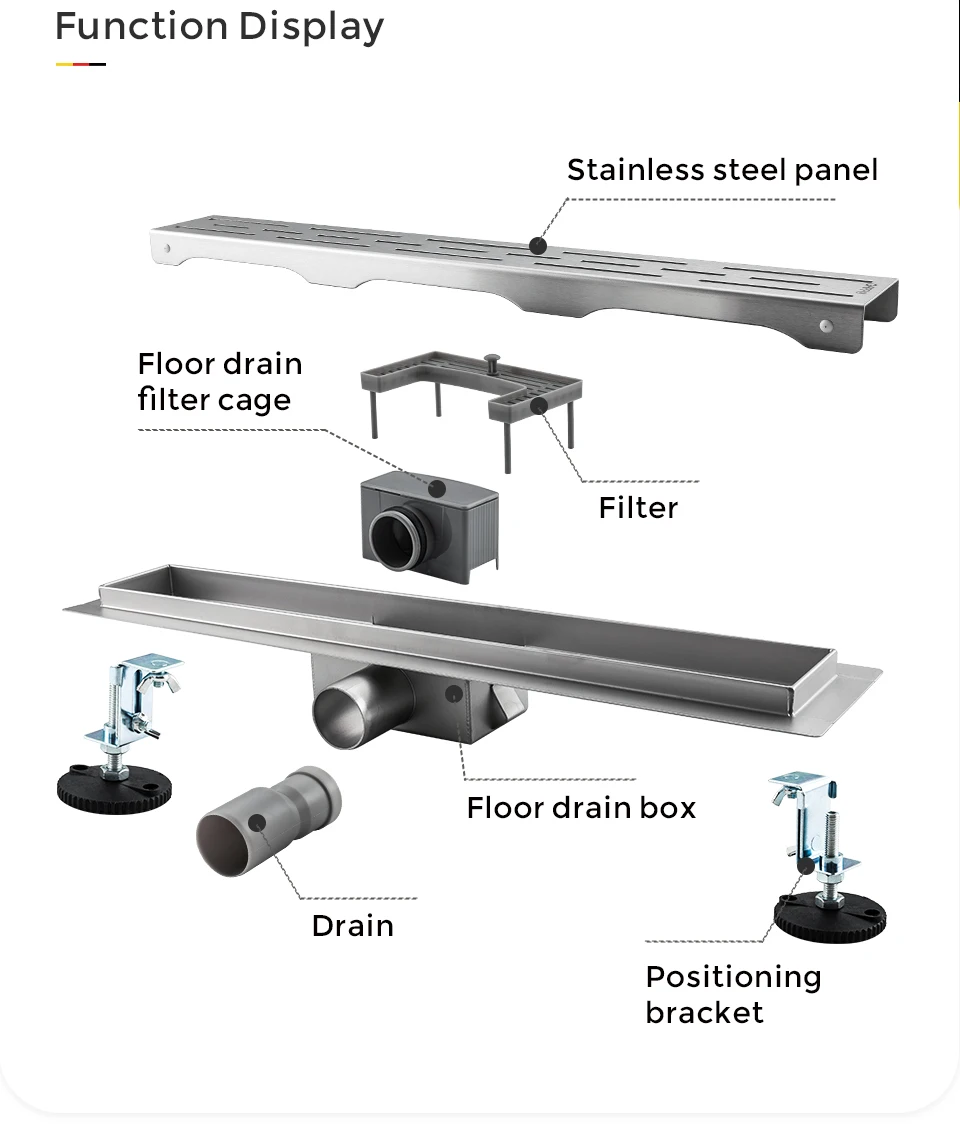 Function Display

Stainless steel panel

Floor drain filter cage

Filter

Floor drain box

Drain

Positioning bracket