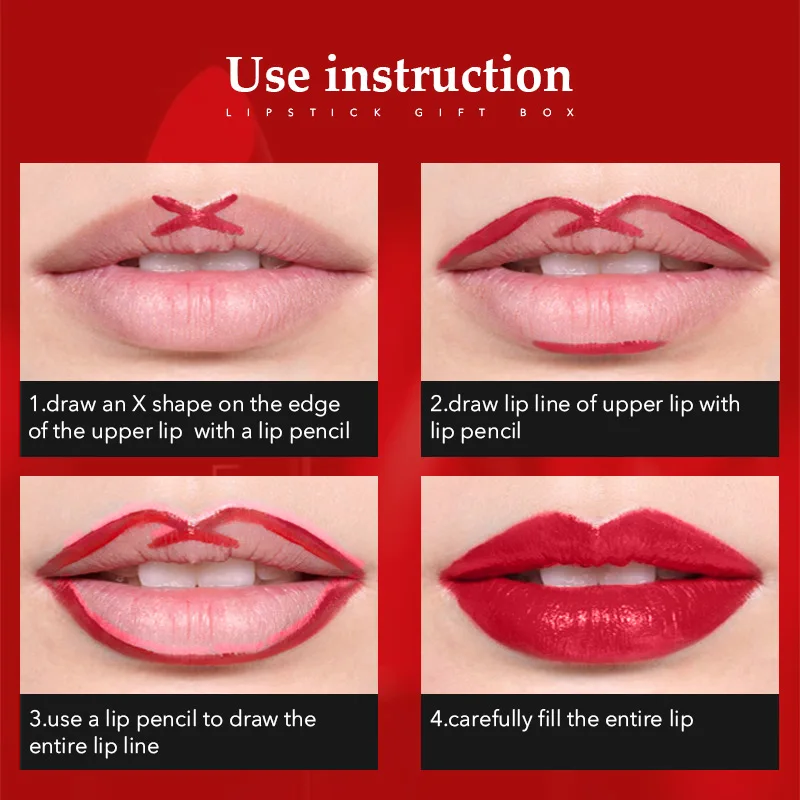 Use instruction
LIPSTICK GIFT BOX

1.draw an X shape on the edge of the upper lip with a lip pencil

2.draw lip line of upper lip with lip pencil

3.use a lip pencil to draw the entire lip line

4.carefully fill the entire lip